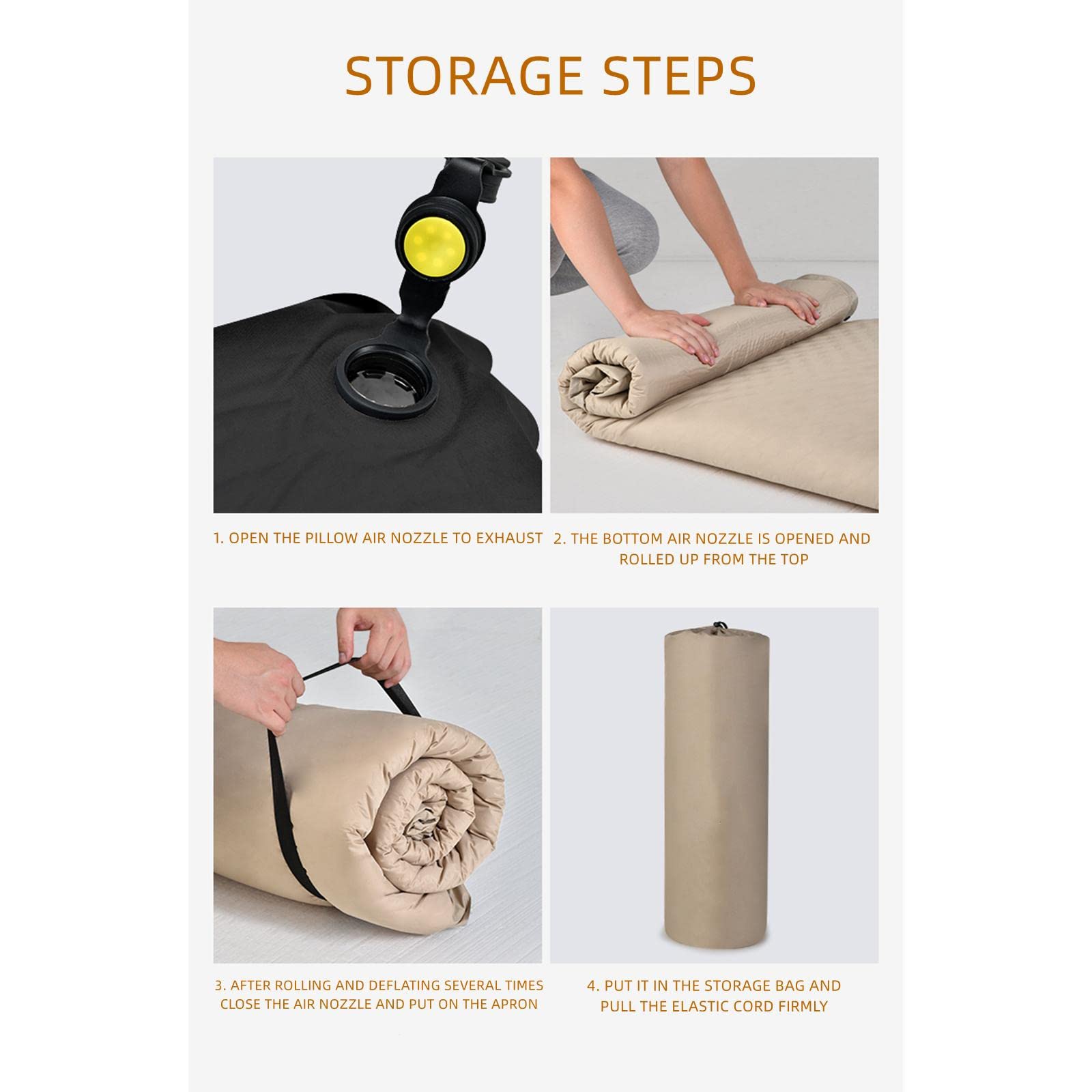 STORAGE STEPS

1. OPEN THE PILLOW AIR NOZZLE TO EXHAUST

2. THE BOTTOM AIR NOZZLE IS OPENED AND ROLLED UP FROM THE TOP

3. AFTER ROLLING AND DEFLATING SEVERAL TIMES CLOSE THE AIR NOZZLE AND PUT ON THE APRON

4. PUT IT IN THE STORAGE BAG AND PULL THE ELASTIC CORD FIRMLY