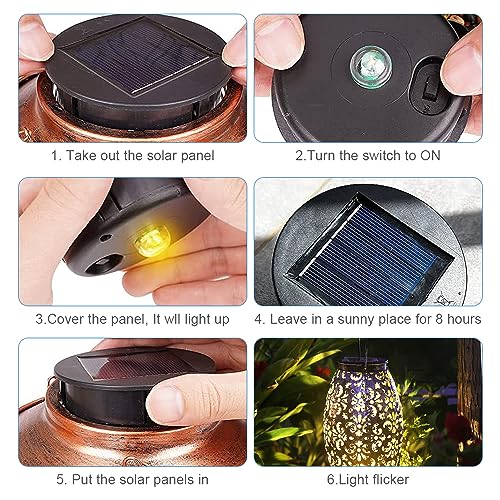 1. Take out the solar panel

2.Turn the switch to ON

3.Cover the panel, It wll light up

4. Leave in a sunny place for 8 hours

5. Put the solar panels in

6.Light flicker