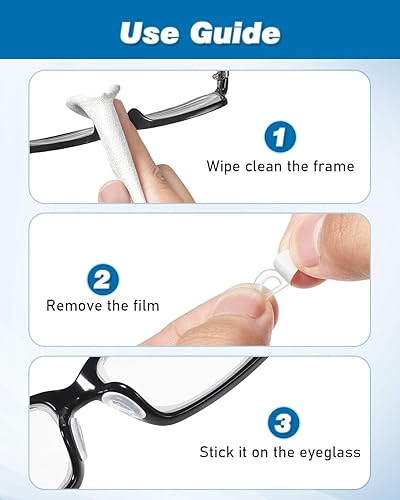 Use Guide

1
Wipe clean the frame

2
Remove the film

3
Stick it on the eyeglass