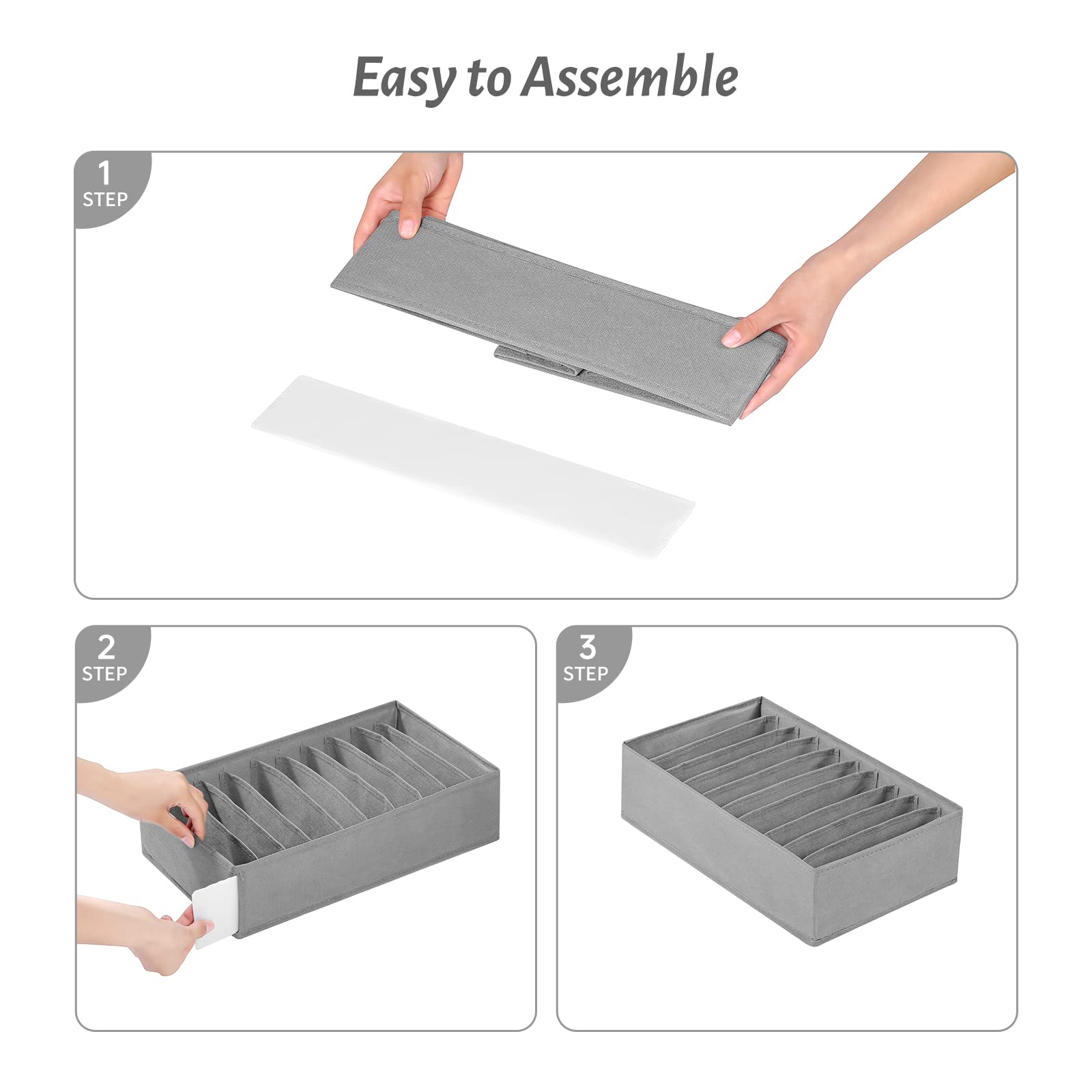 Easy to Assemble

1
STEP

2
STEP

3
STEP