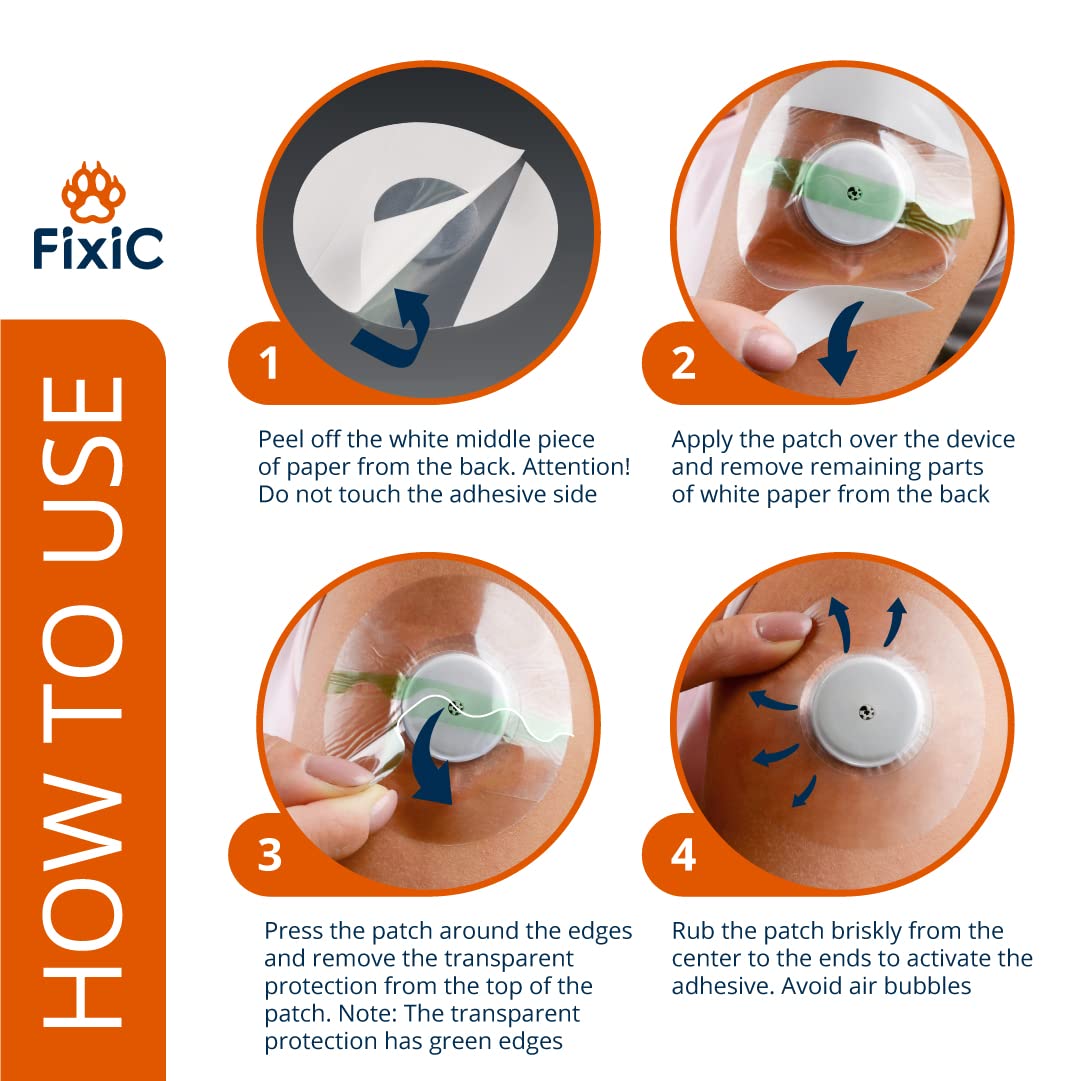 FixiC

HOW TO USE

1

Peel off the white middle piece of paper from the back. Attention! Do not touch the adhesive side

2

Apply the patch over the device and remove remaining parts of white paper from the back

3

Press the patch around the edges and remove the transparent protection from the top of the patch. Note: The transparent protection has green edges

4

Rub the patch briskly from the center to the ends to activate the adhesive. Avoid air bubbles