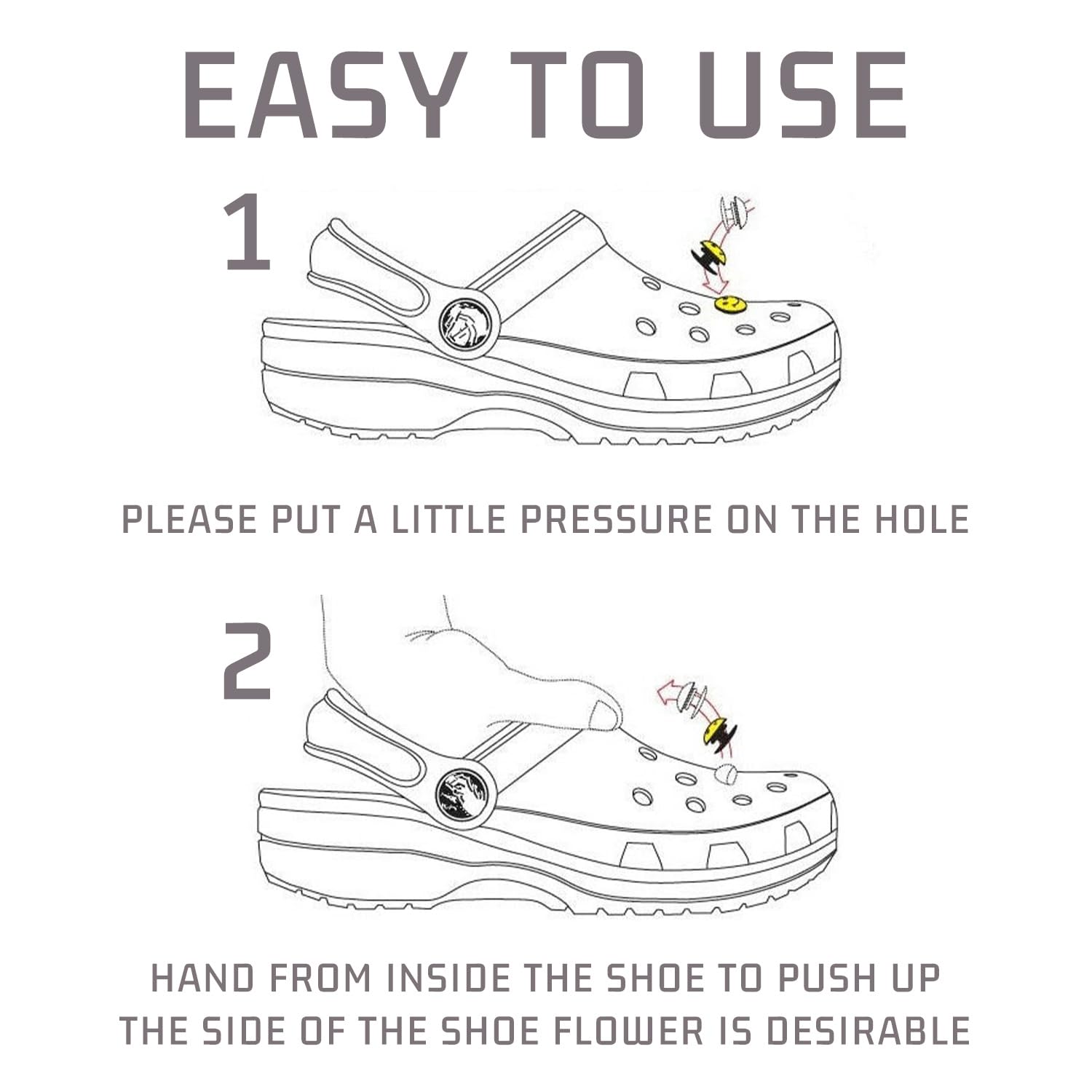 EASY TO USE

1

PLEASE PUT A LITTLE PRESSURE ON THE HOLE

2

HAND FROM INSIDE THE SHOE TO PUSH UP THE SIDE OF THE SHOE FLOWER IS DESIRABLE