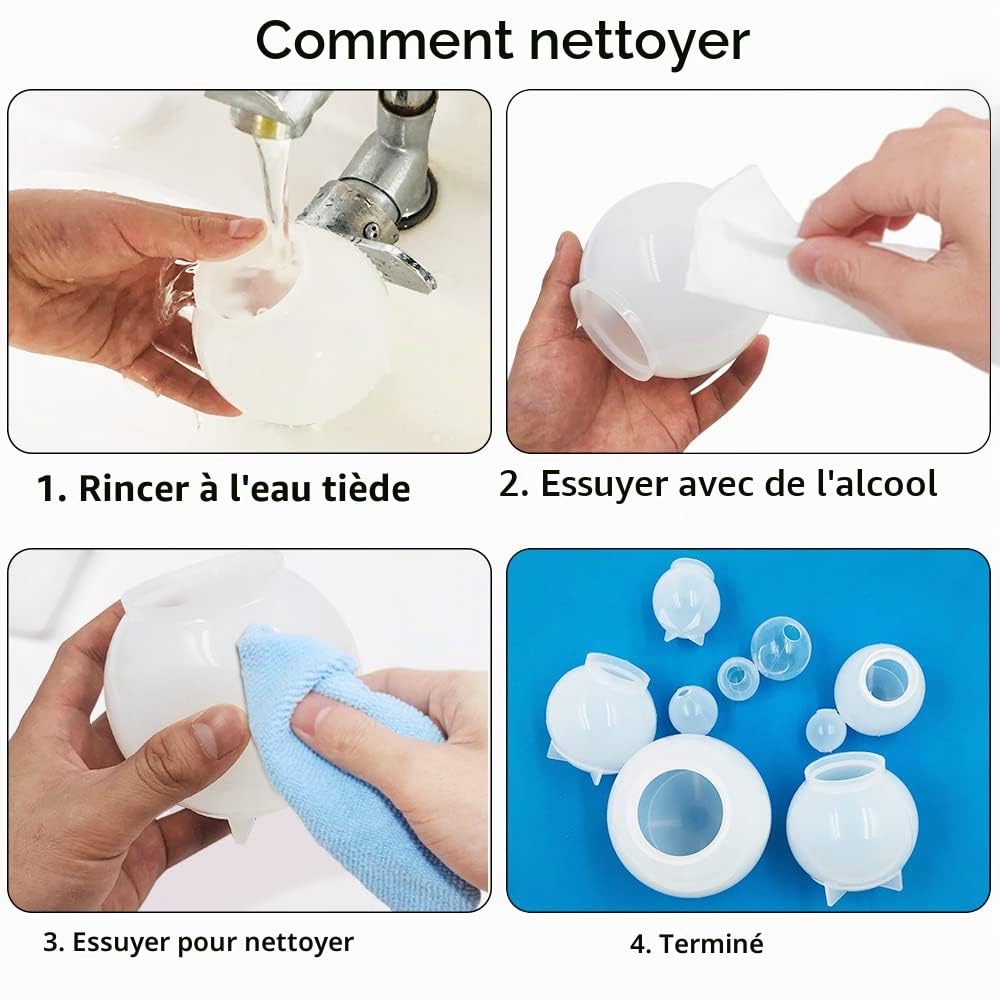 Comment nettoyer

1. Rincer à l'eau tiède

2. Essuyer avec de l'alcool

3. Essuyer pour nettoyer

4. Terminé