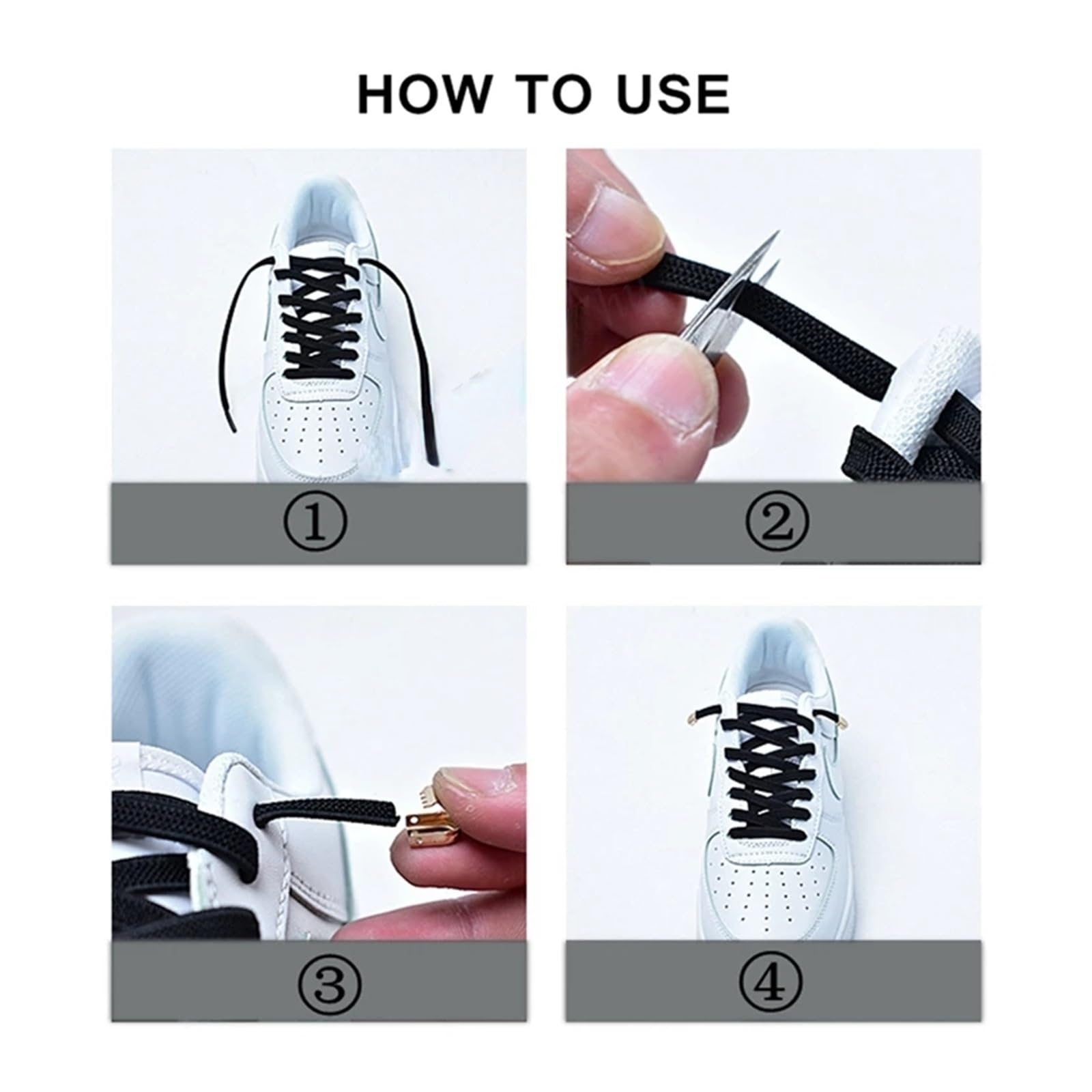 HOW TO USE

①

②

③

④