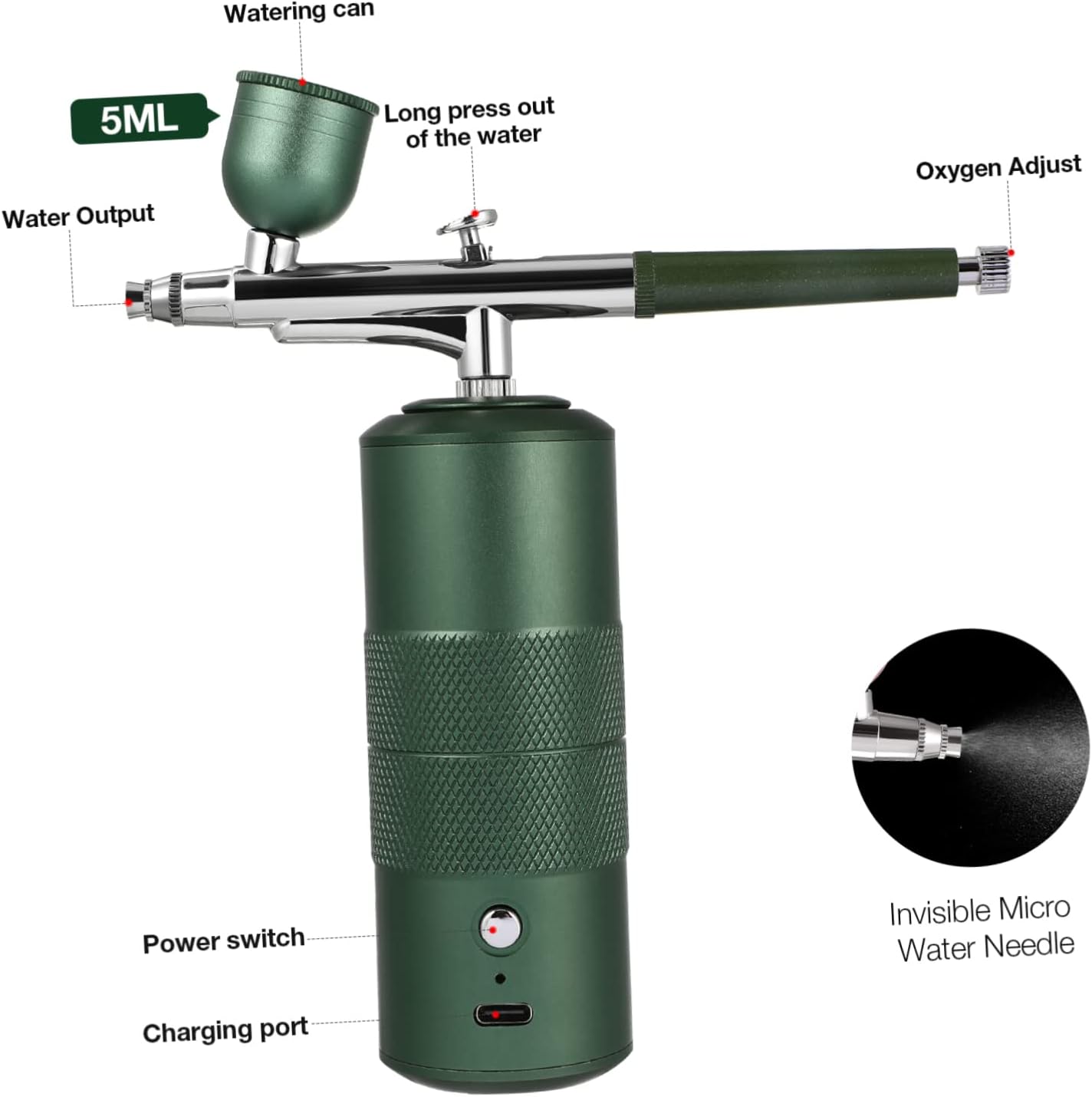 Watering can

5ML

Long press out of the water

Oxygen Adjust

Water Output

Power switch

Charging port

Invisible Micro Water Needle