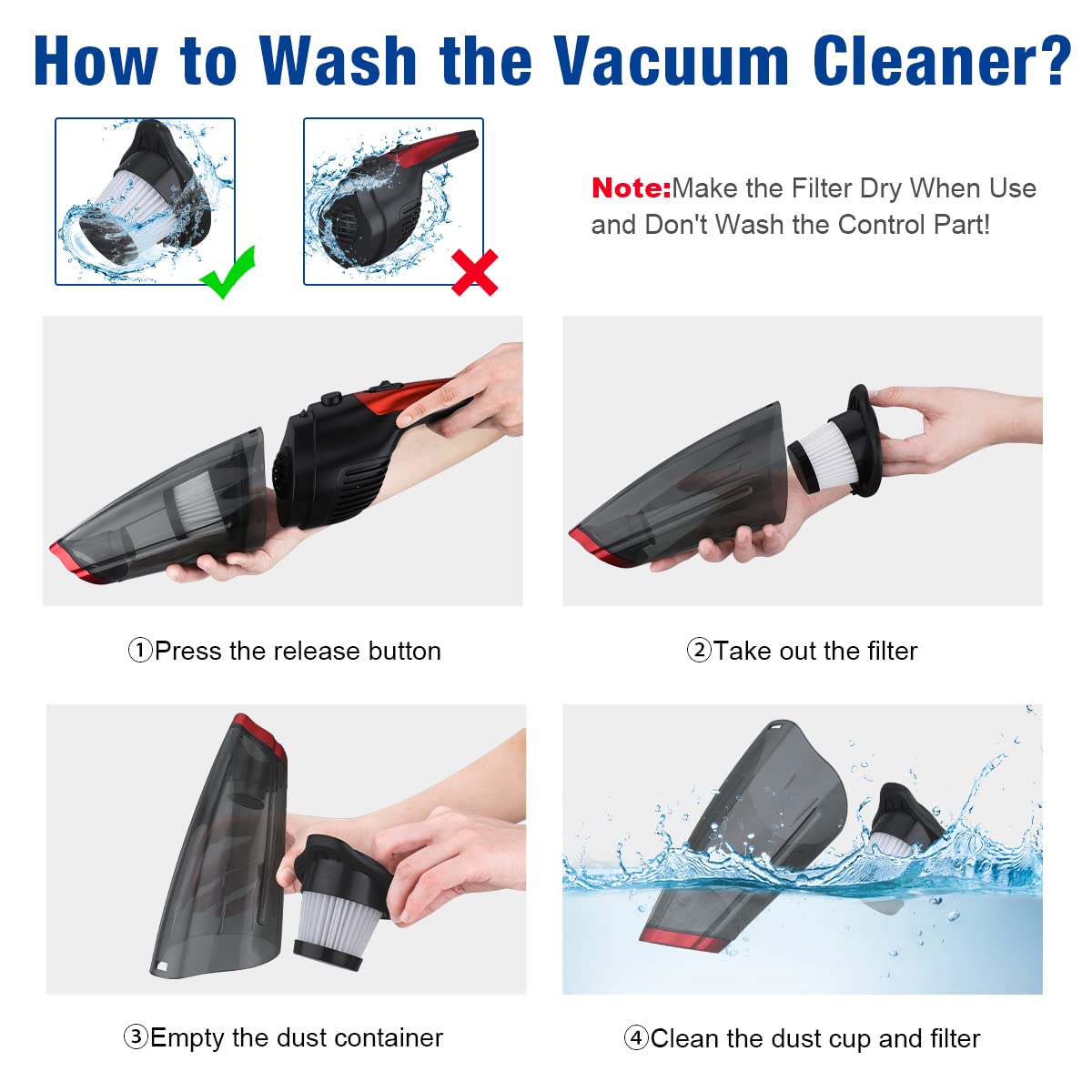 How to Wash the Vacuum Cleaner?

Note:Make the Filter Dry When Use and Don't Wash the Control Part!

①Press the release button

②Take out the filter

③Empty the dust container

④Clean the dust cup and filter