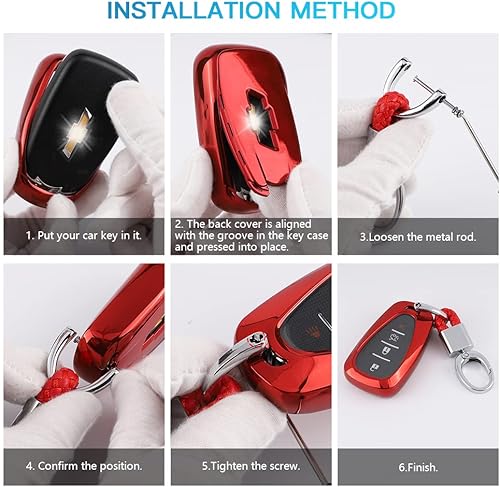 INSTALLATION METHOD

1. Put your car key in it.

2. The back cover is aligned with the groove in the key case and pressed into place.

3.Loosen the metal rod.

4. Confirm the position.

5.Tighten the screw.

6.Finish.