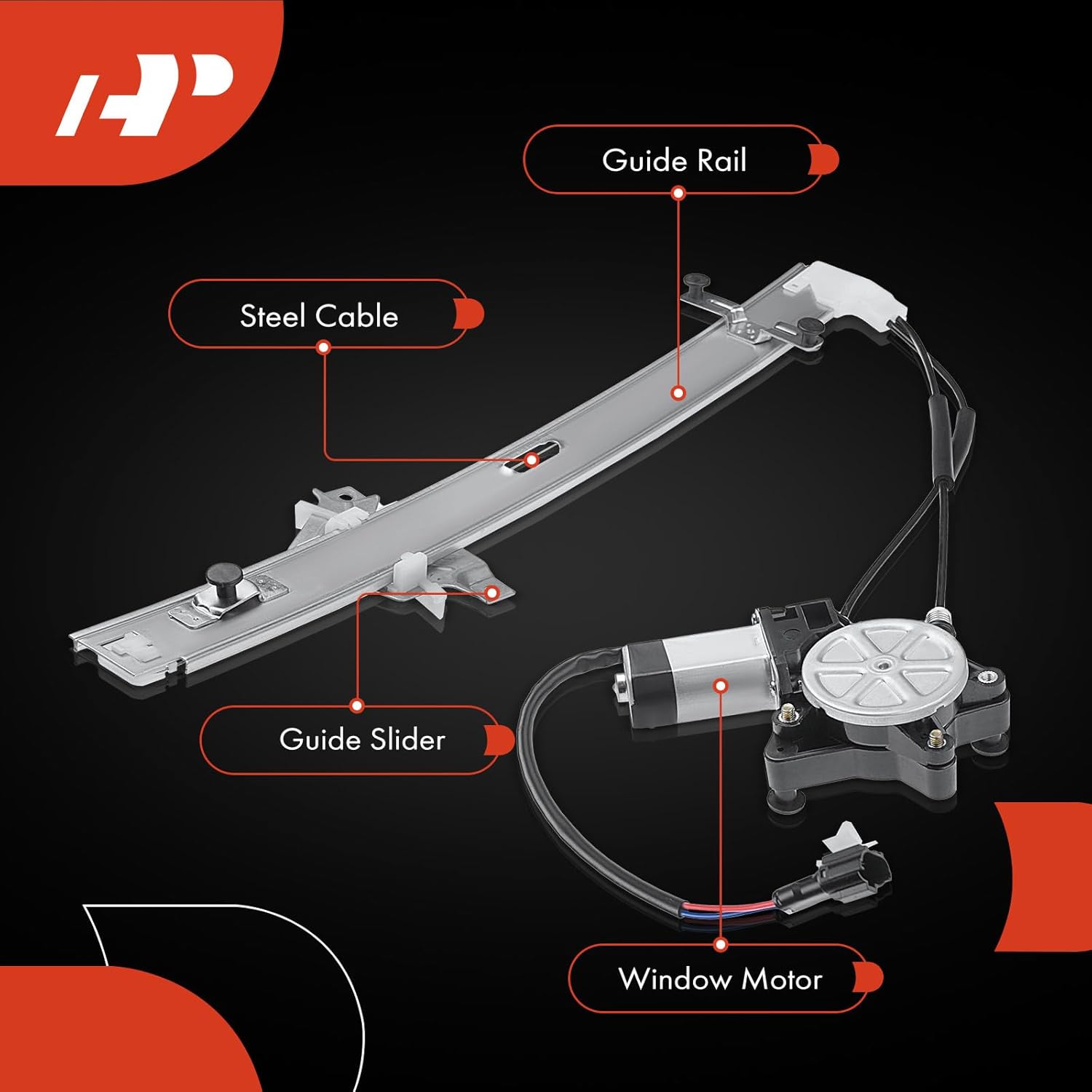 AP

Guide Rail

Steel Cable

Guide Slider

Window Motor