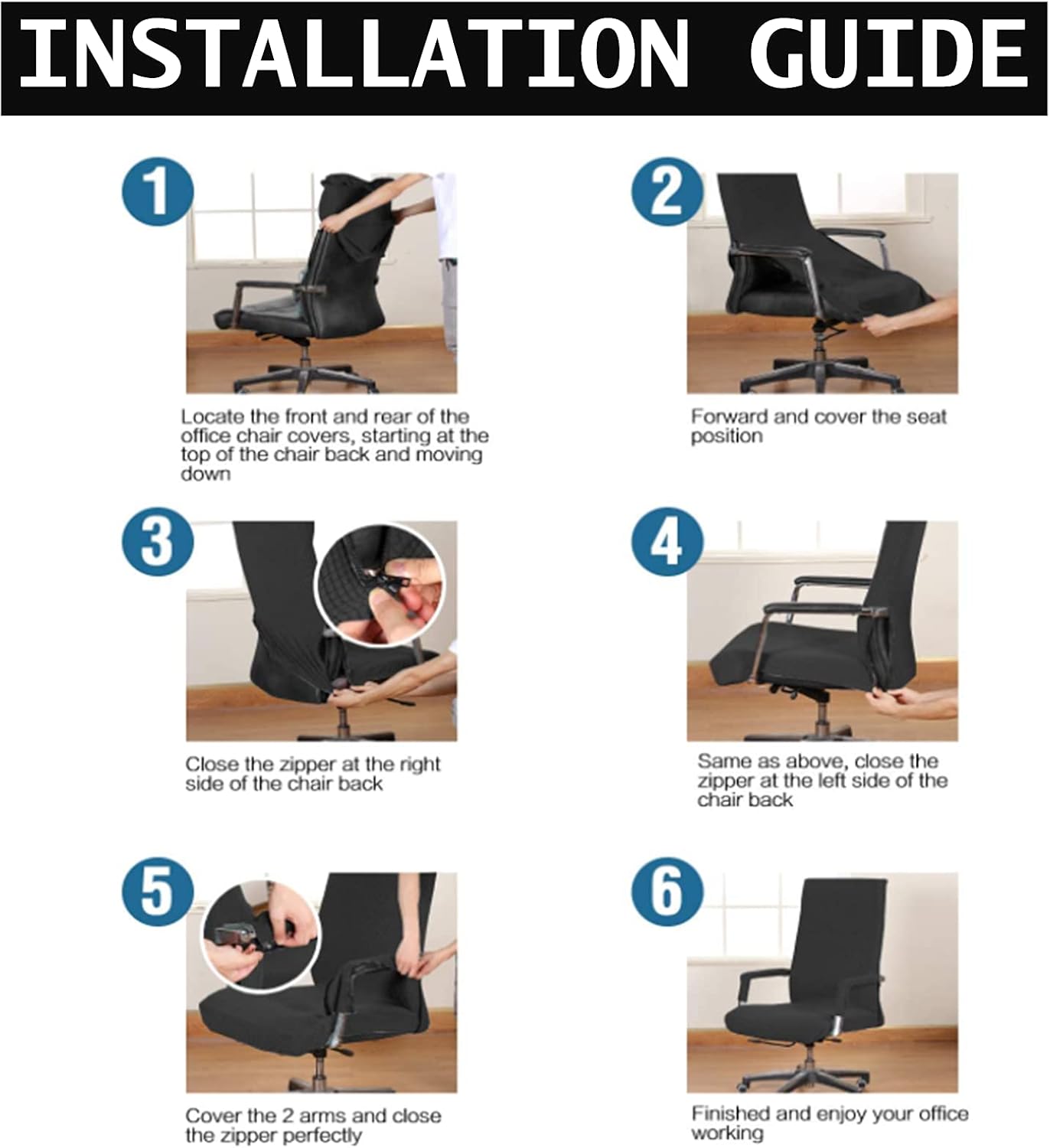 INSTALLATION GUIDE

1

Locate the front and rear of the office chair covers, starting at the top of the chair back and moving down

2

Forward and cover the seat position

3

Close the zipper at the right side of the chair back

4

Same as above, close the zipper at the left side of the chair back

5

Cover the 2 arms and close the zipper perfectly

6

Finished and enjoy your office working