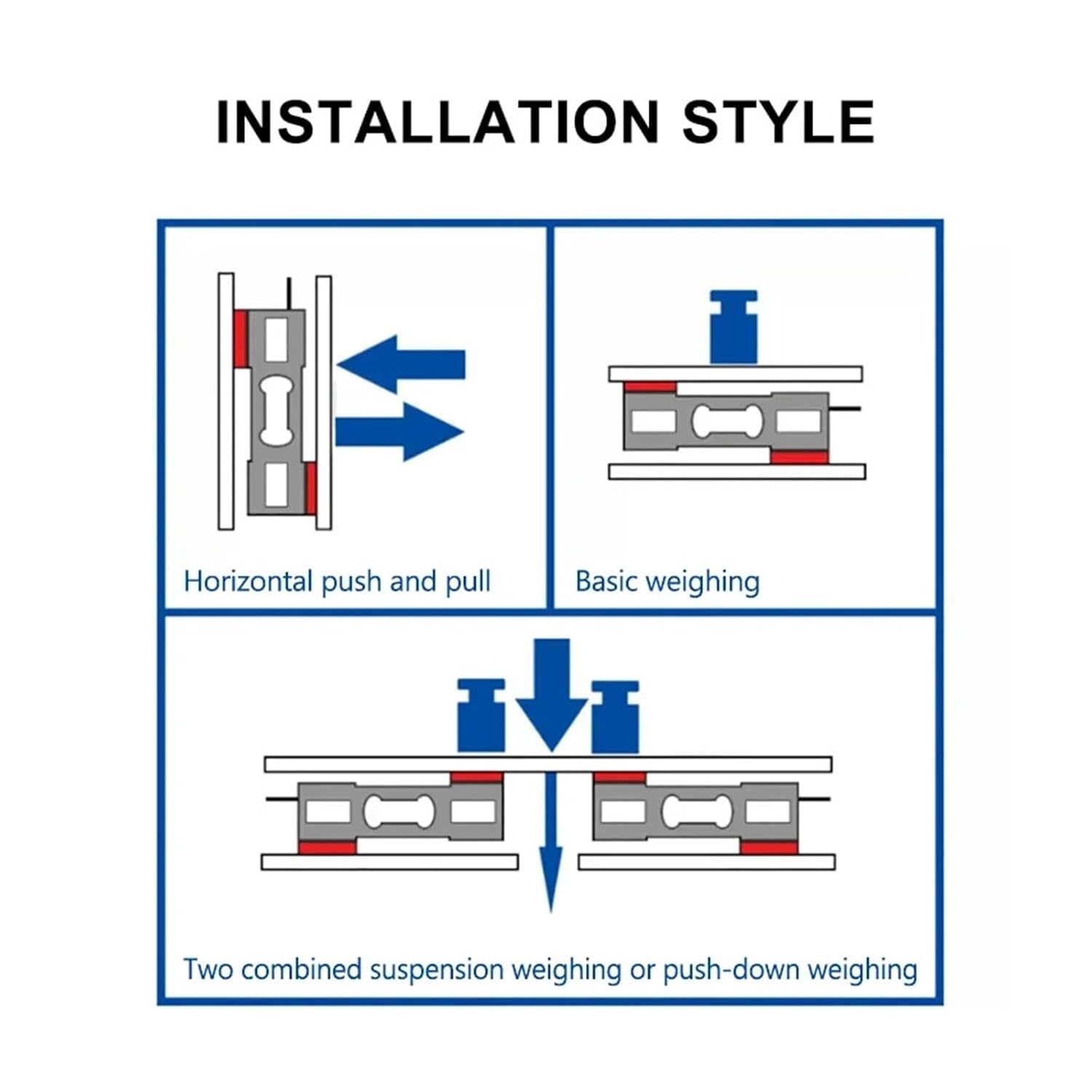 INSTALLATION STYLE

Horizontal push and pull

Basic weighing

Two combined suspension weighing or push-down weighing