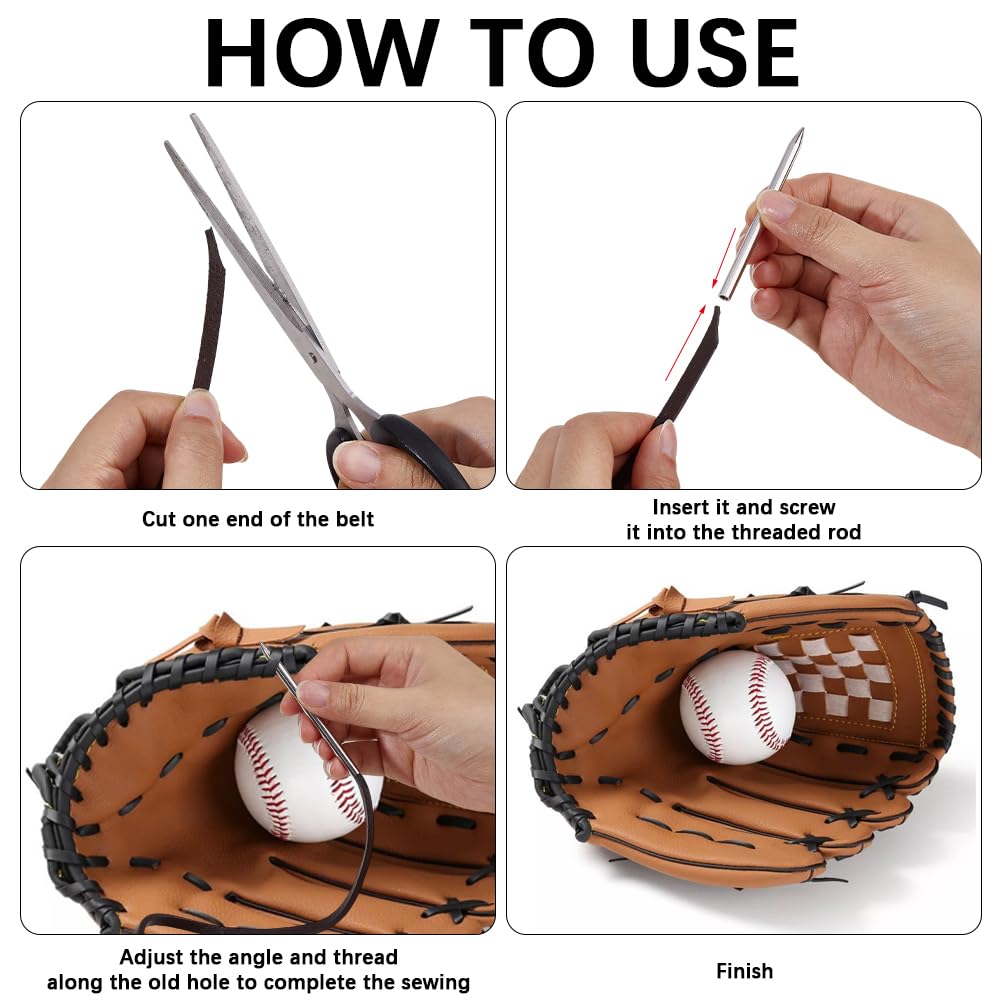 HOW TO USE

Cut one end of the belt

Insert it and screw it into the threaded rod

Adjust the angle and thread along the old hole to complete the sewing

Finish