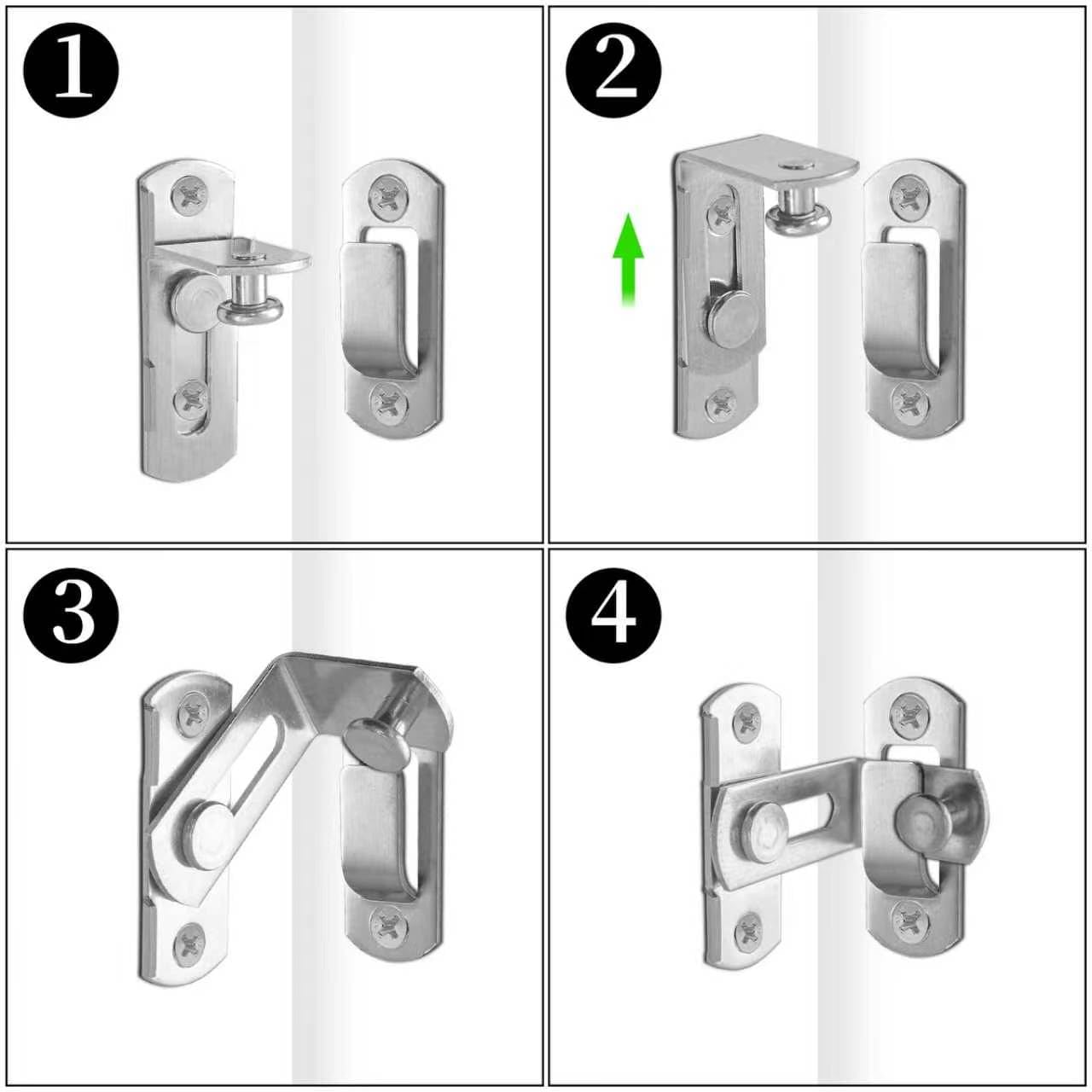 1

2

3

4