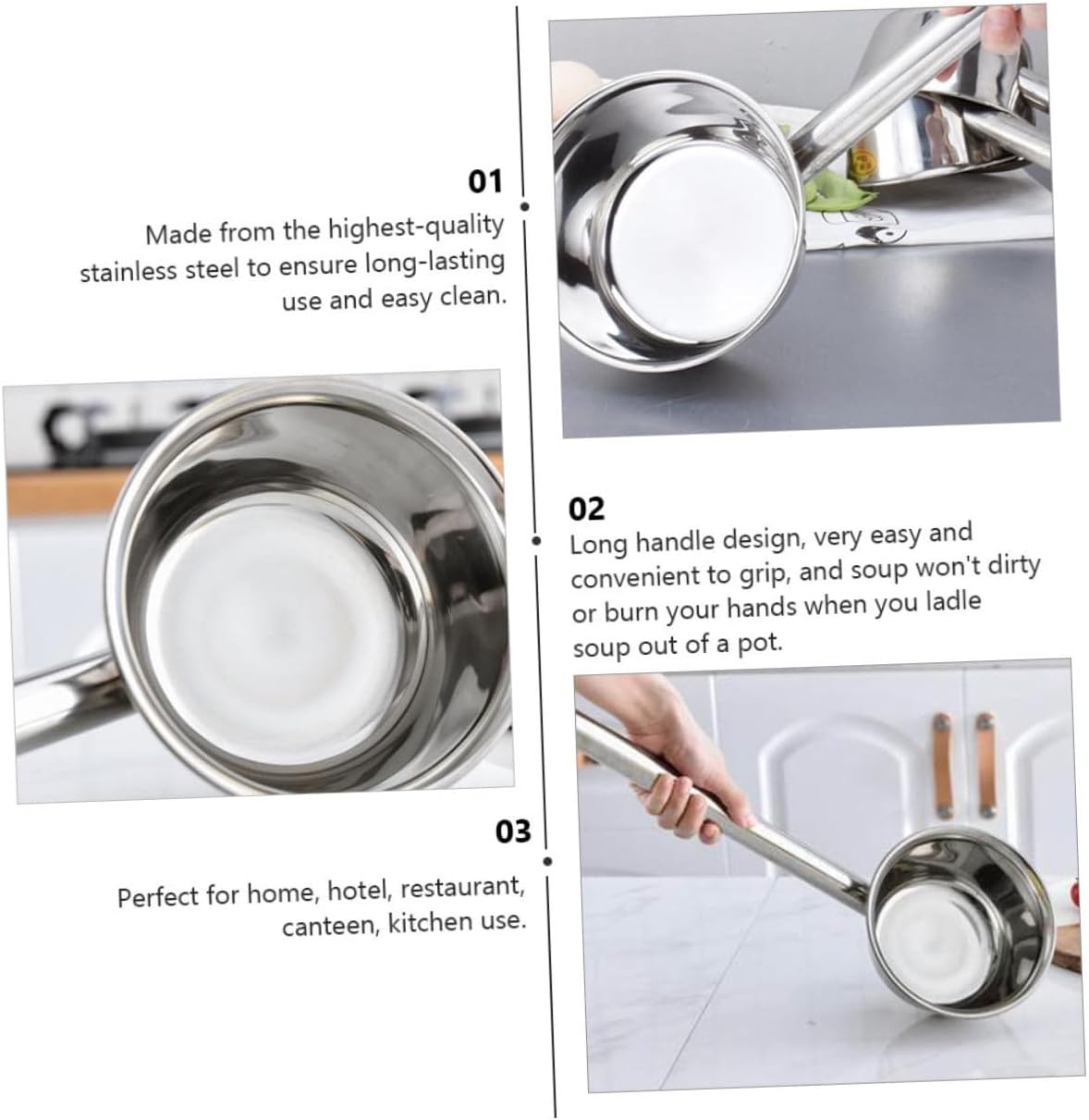 01

Made from the highest-quality stainless steel to ensure long-lasting use and easy clean.

02

Long handle design, very easy and convenient to grip, and soup won't dirty or burn your hands when you ladle soup out of a pot.

03

Perfect for home, hotel, restaurant, canteen, kitchen use.