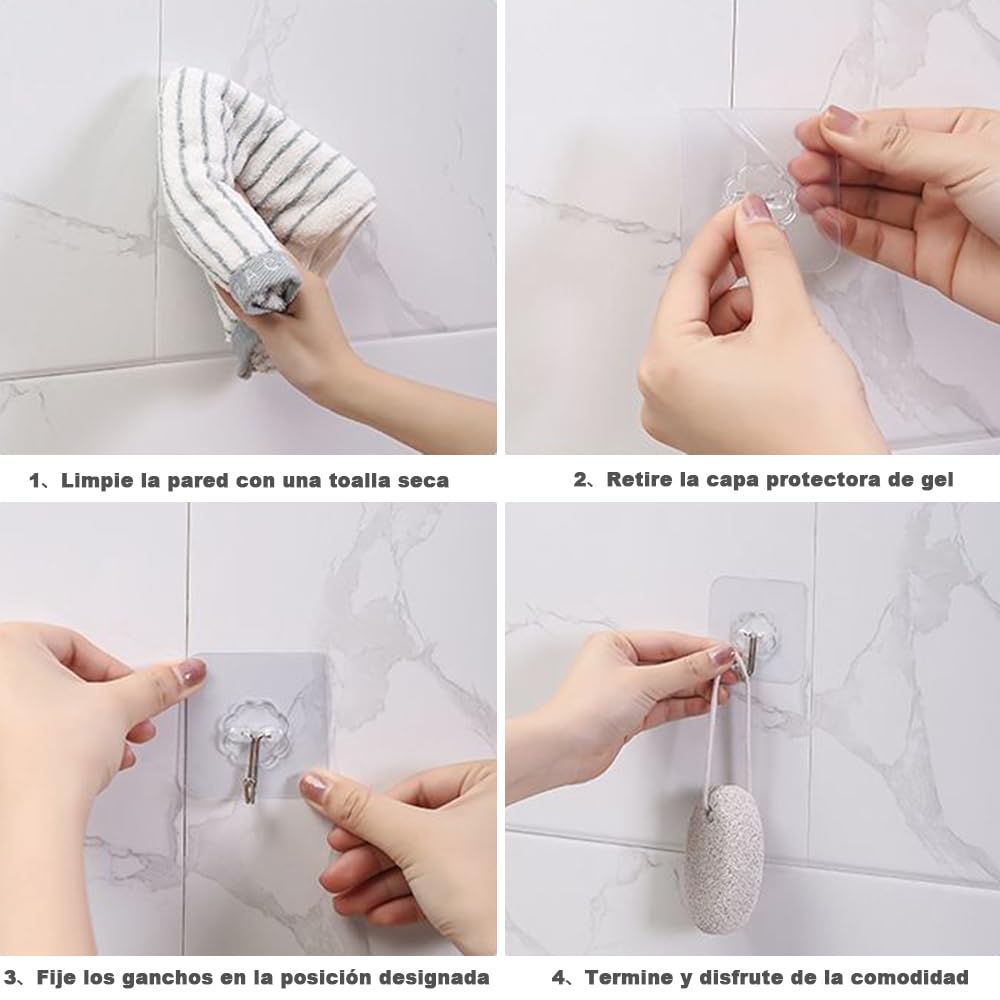 1、Limpie la pared con una toalla seca

2、Retire la capa protectora de gel

3、Fije los ganchos en la posición designada

4、Termine y disfrute de la comodidad