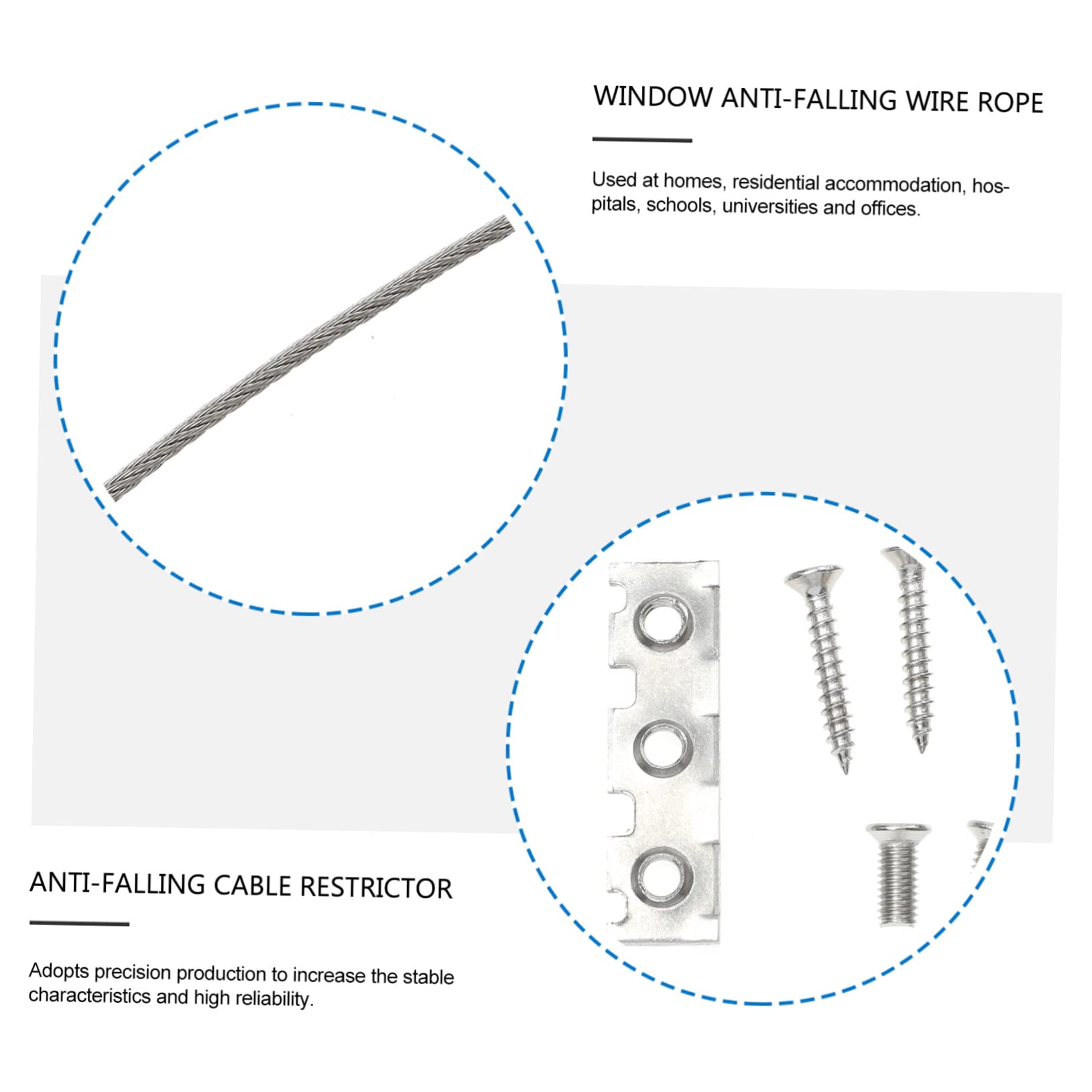 WINDOW ANTI-FALLING WIRE ROPE

Used at homes, residential accommodation, hospitals, schools, universities and offices.

ANTI-FALLING CABLE RESTRICTOR

Adopts precision production to increase the stable characteristics and high reliability.