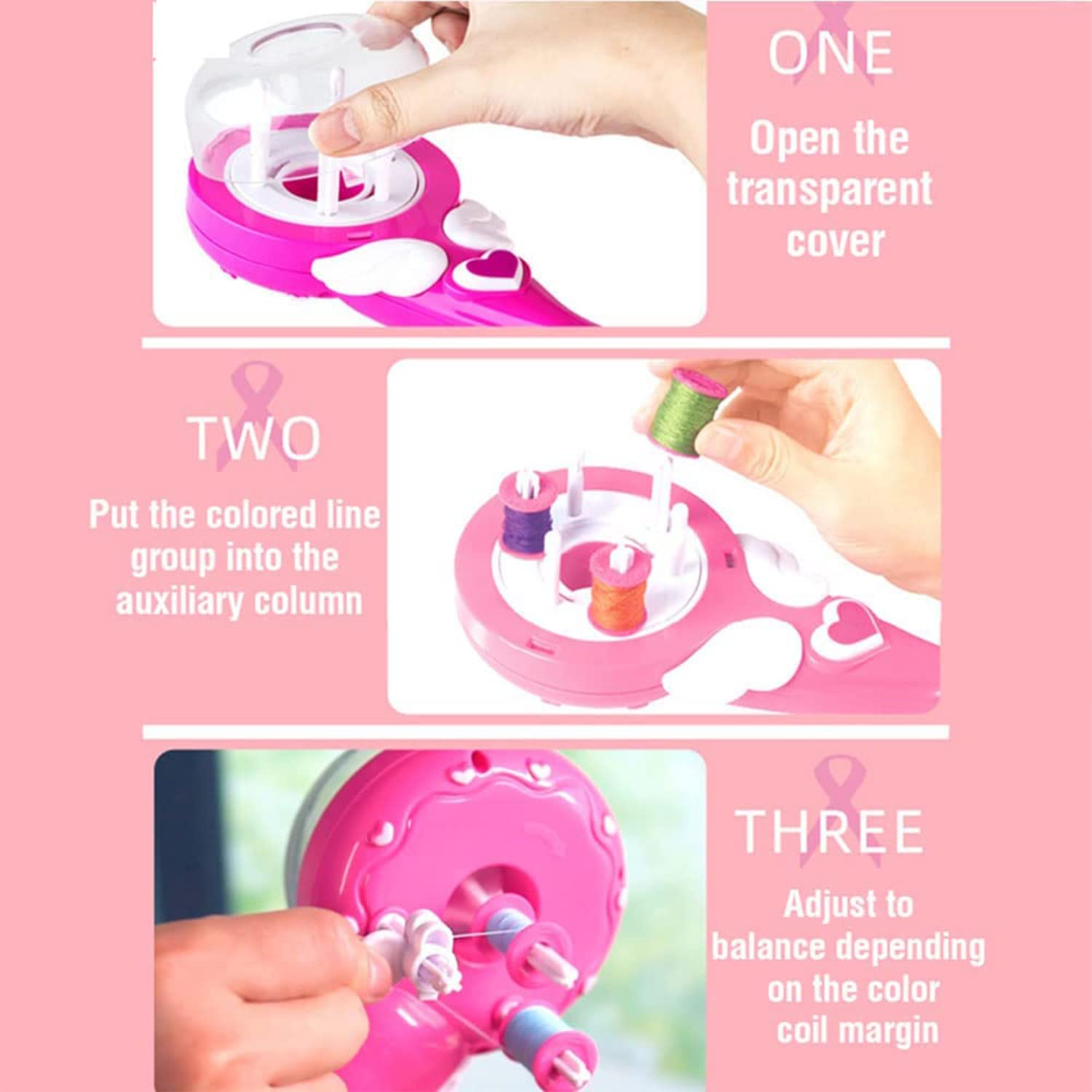 ONE

Open the transparent cover

TWO

Put the colored line group into the auxiliary column

THREE

Adjust to balance depending on the color coil margin