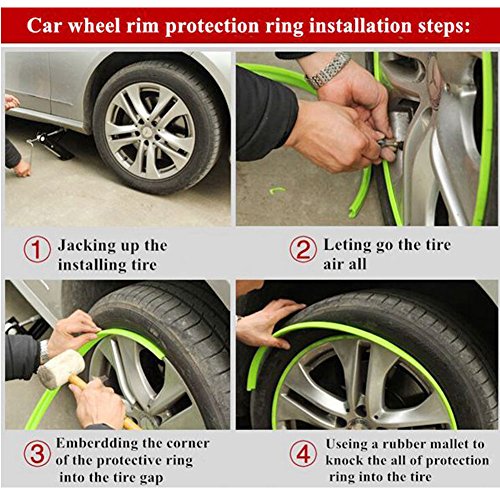 Car wheel rim protection ring installation steps:

1 Jacking up the installing tire

2 Leting go the tire air all

3 Emberdding the corner of the protective ring into the tire gap

4 Useing a rubber mallet to knock the all of protection ring into the tire