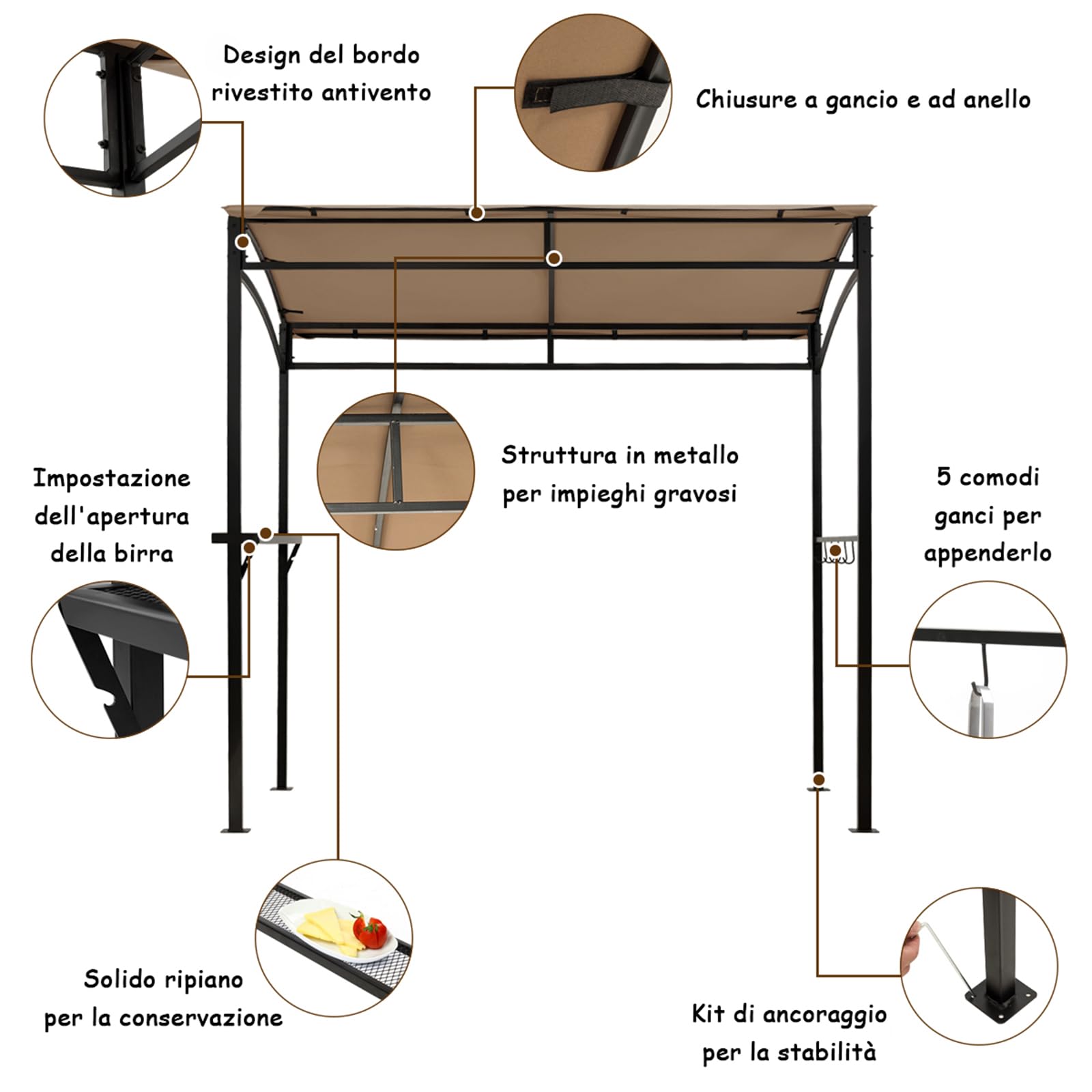 Design del bordo rivestito antivento

Chiusure a gancio e ad anello

Struttura in metallo per impieghi gravosi

Impostazione dell'apertura della birra

5 comodi ganci per appenderlo

Solido ripiano per la conservazione

Kit di ancoraggio per la stabilità