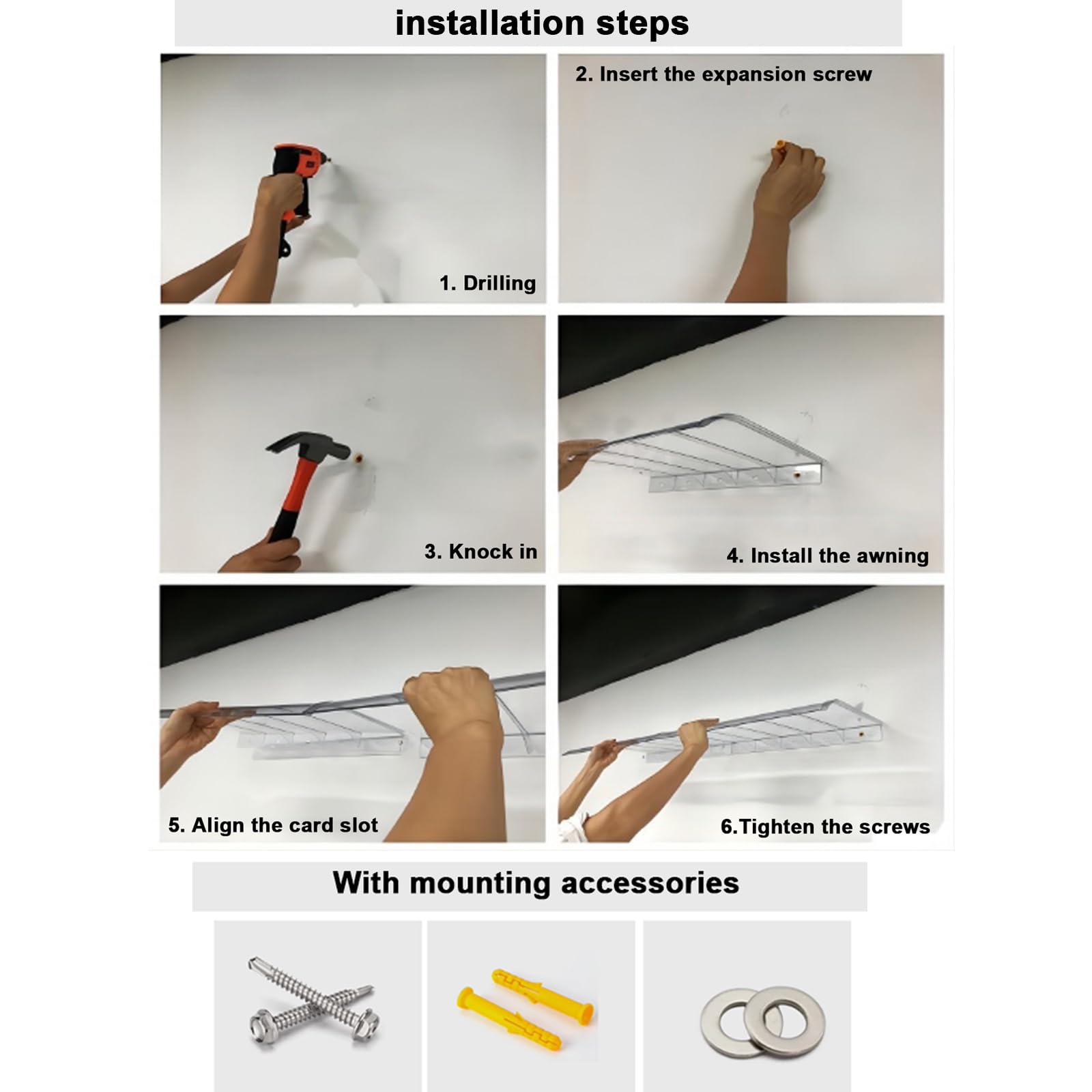 installation steps

1. Drilling

2. Insert the expansion screw

3. Knock in

4. Install the awning

5. Align the card slot

6.Tighten the screws

With mounting accessories