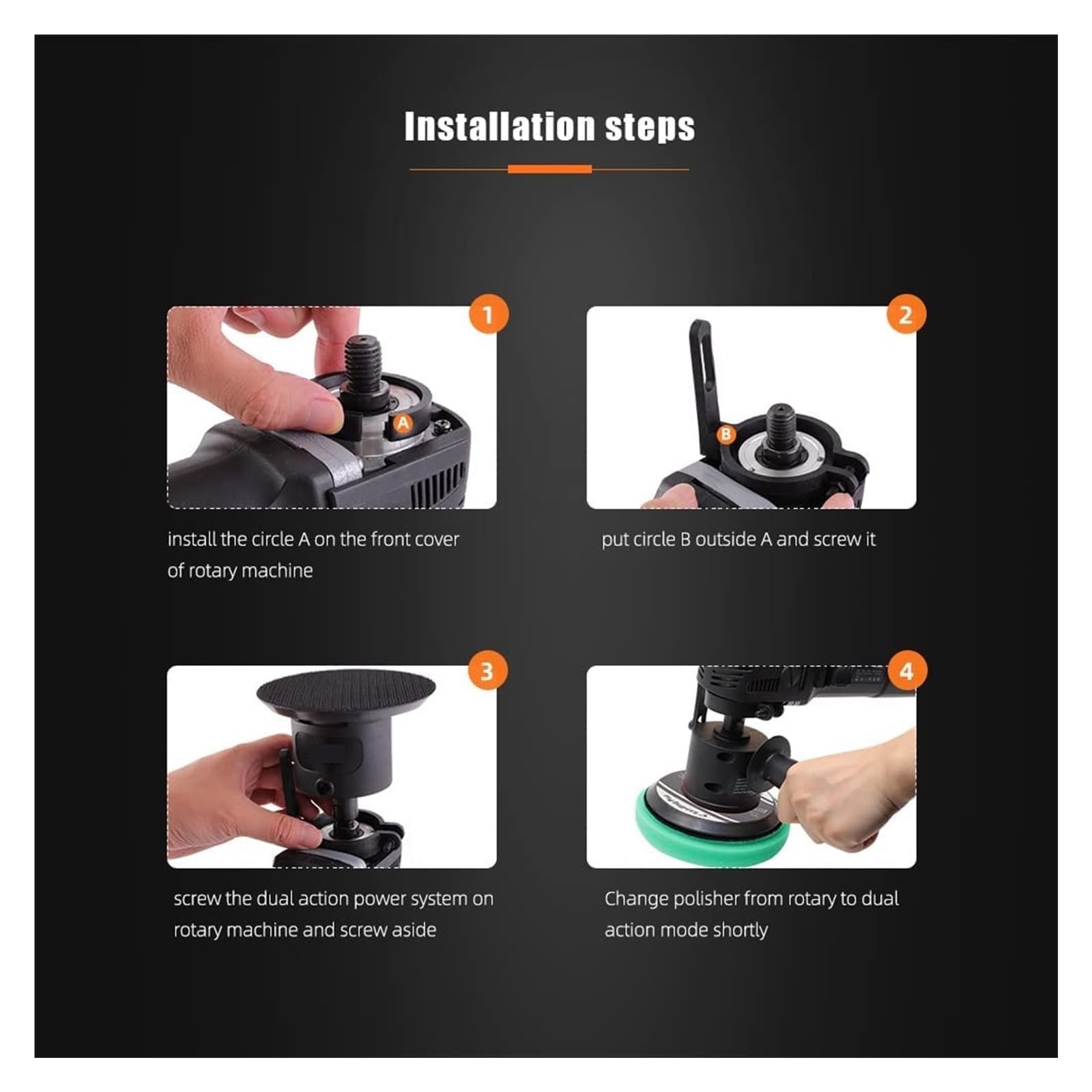 Installation steps

1

A

install the circle A on the front cover of rotary machine

2

B

put circle B outside A and screw it

3

screw the dual action power system on rotary machine and screw aside

4

Change polisher from rotary to dual action mode shortly