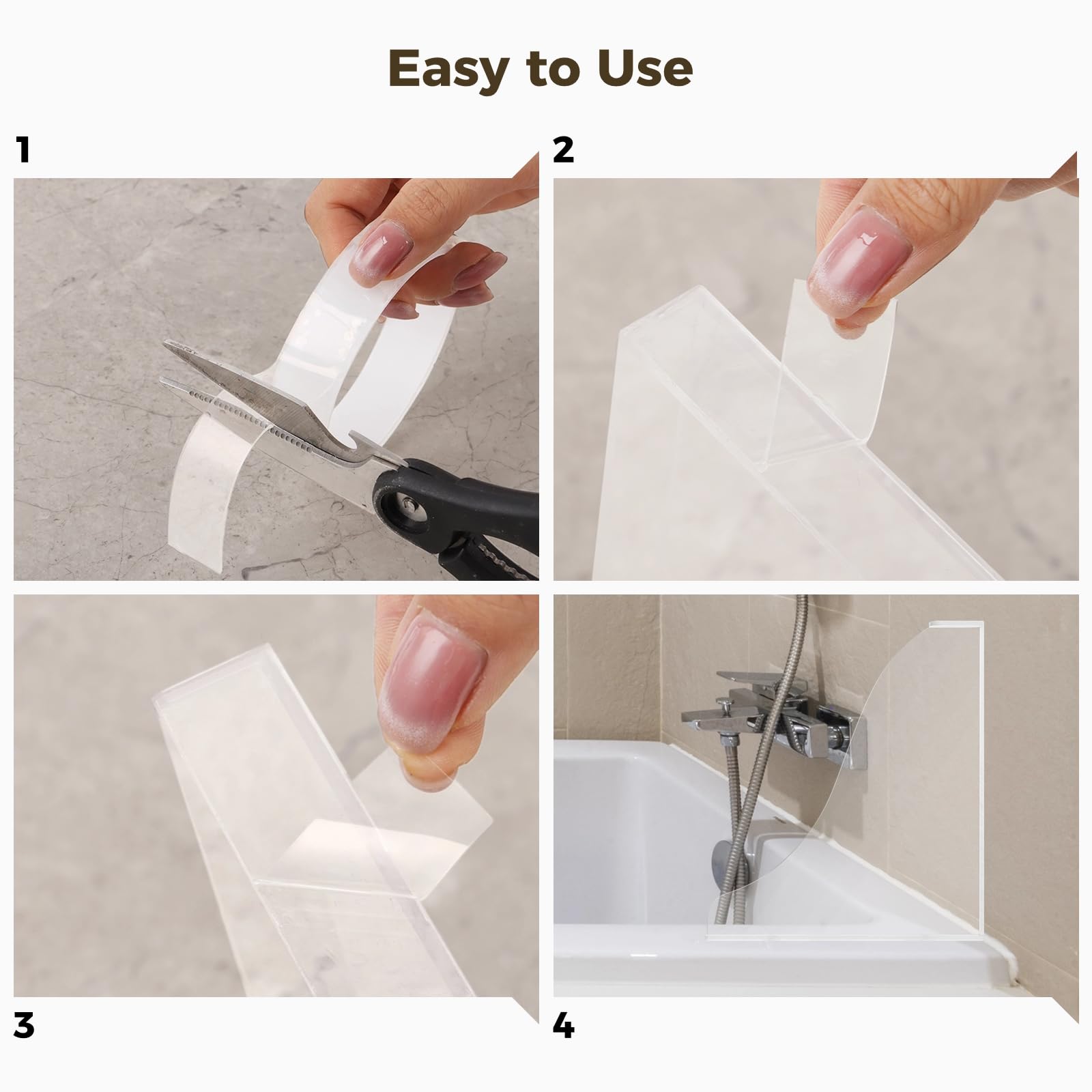 Easy to Use

1

2

3

4