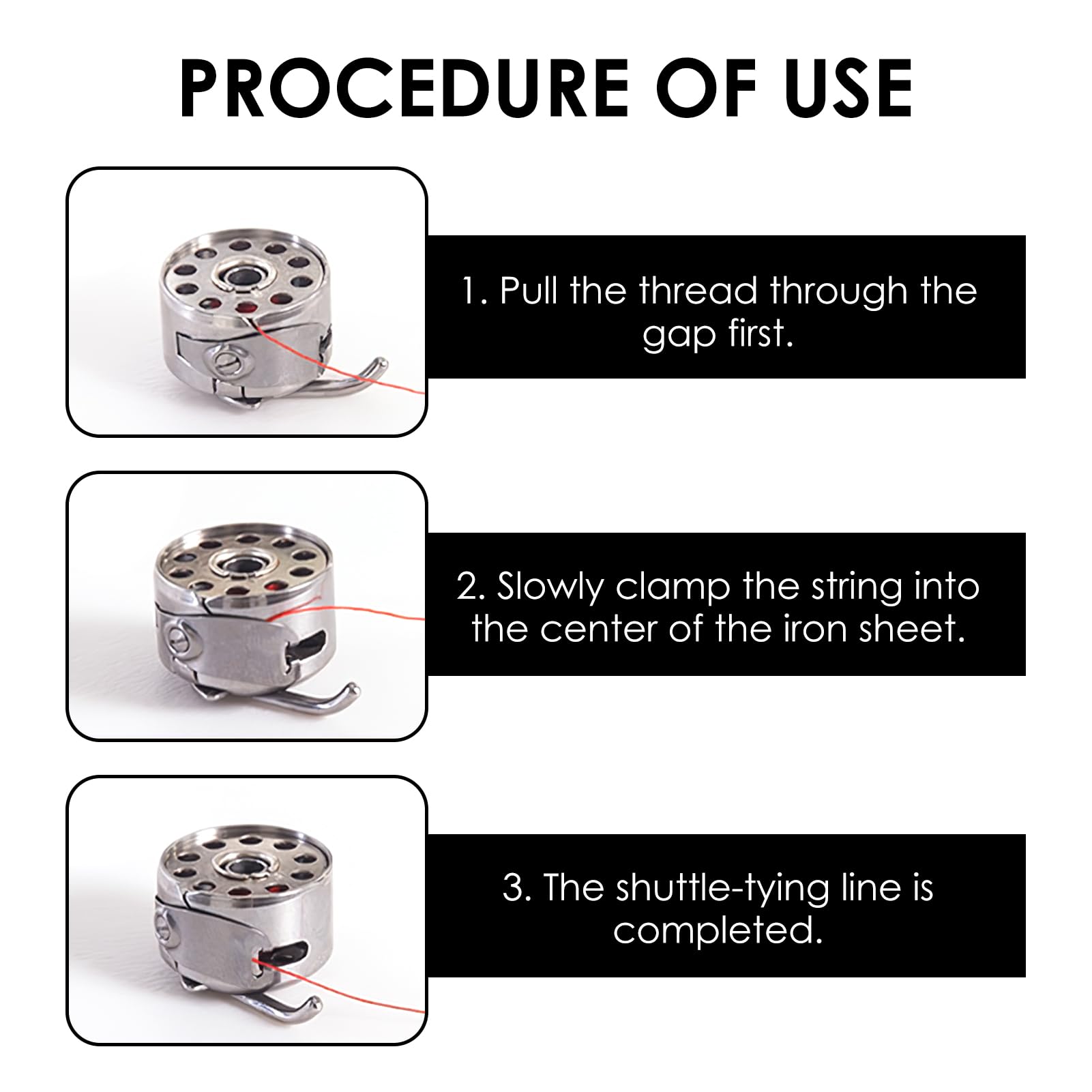 PROCEDURE OF USE

1. Pull the thread through the gap first.

2. Slowly clamp the string into the center of the iron sheet.

3. The shuttle-tying line is completed.