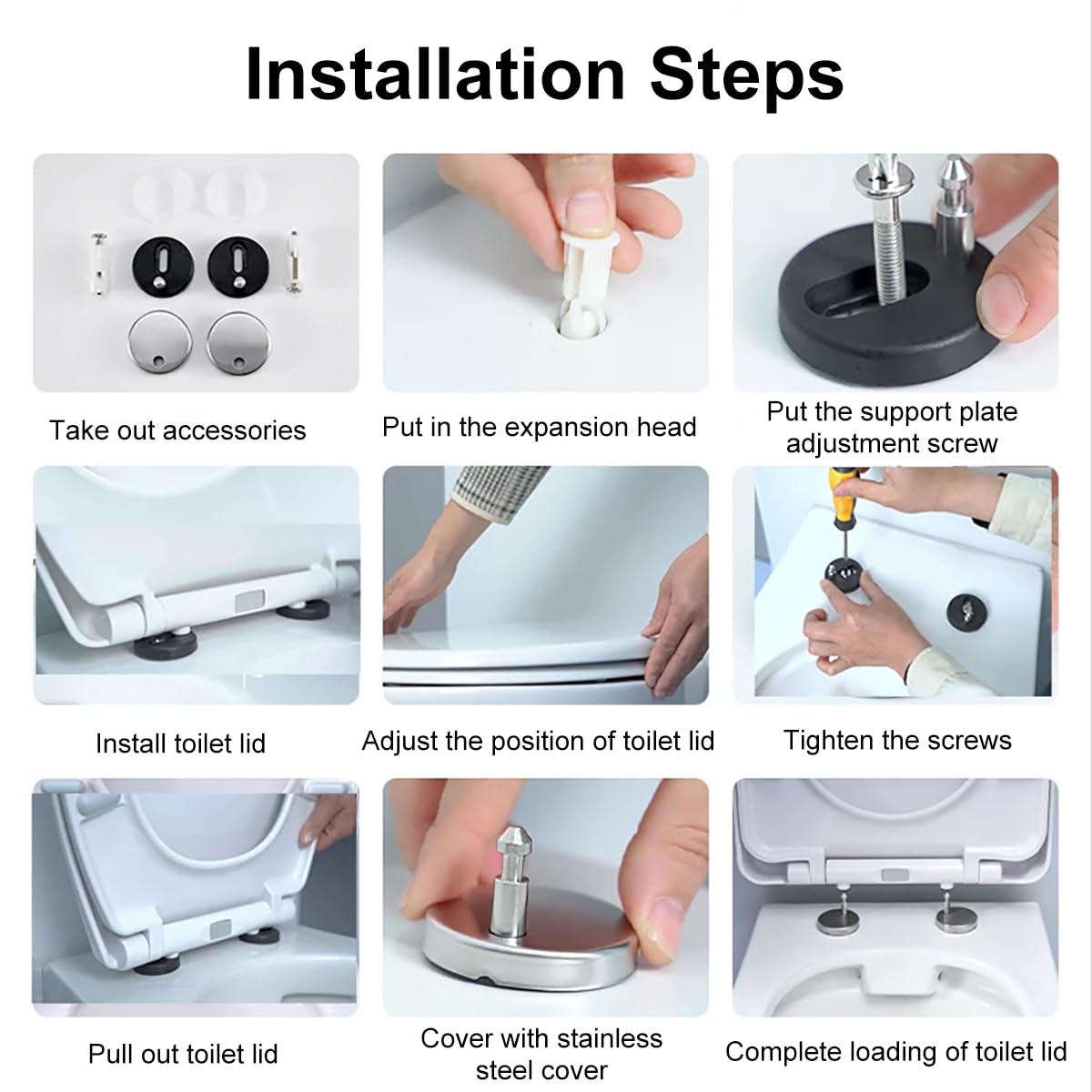 Installation Steps

Take out accessories

Put in the expansion head

Put the support plate adjustment screw

Install toilet lid

Adjust the position of toilet lid

Tighten the screws

Pull out toilet lid

Cover with stainless steel cover

Complete loading of toilet lid