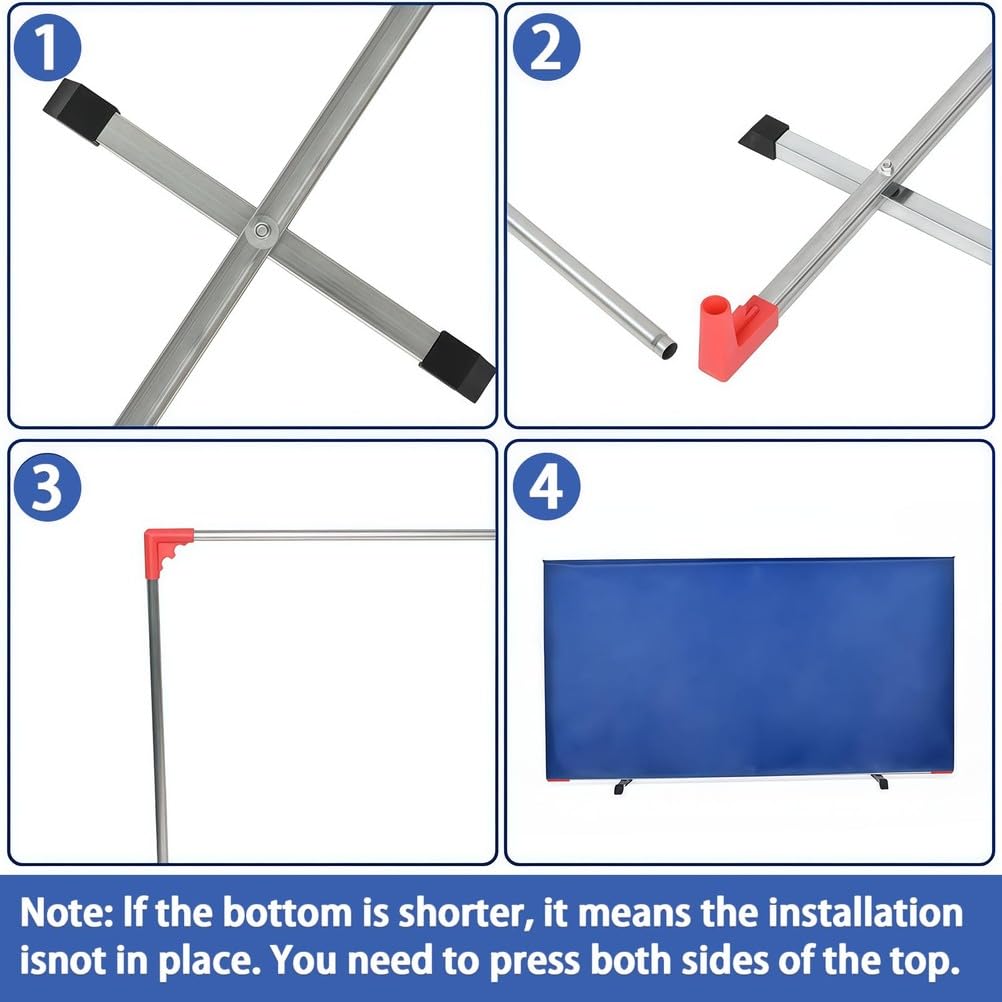 1

2

3

4

Note: If the bottom is shorter, it means the installation isnot in place. You need to press both sides of the top.