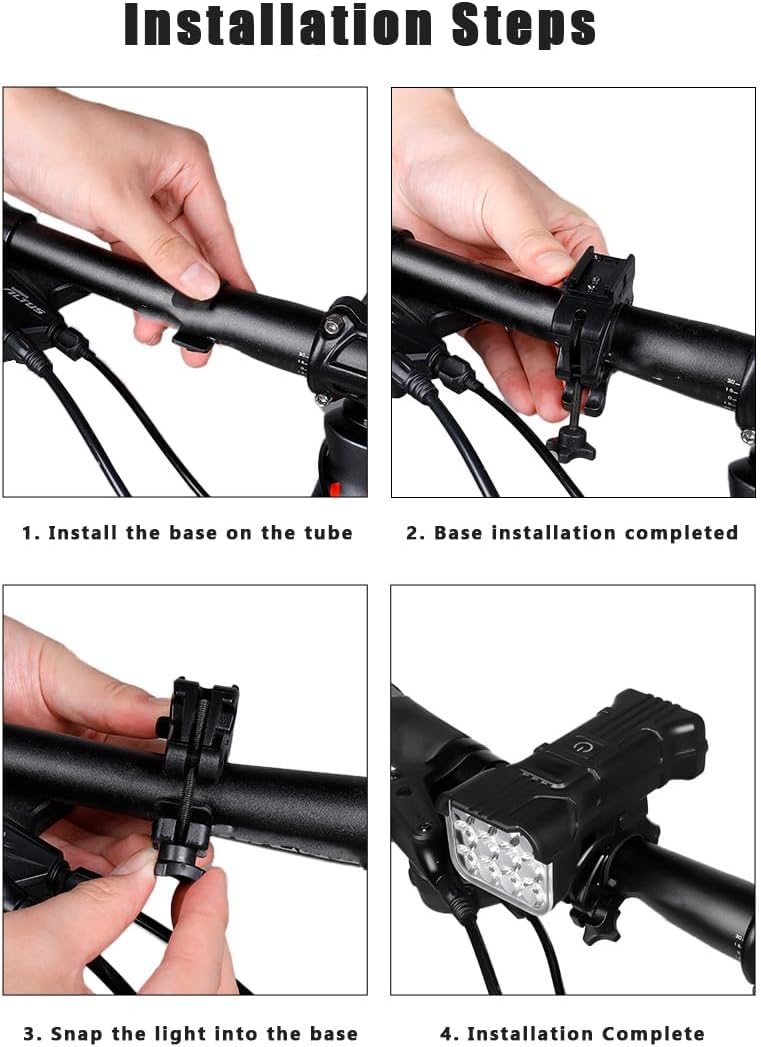 Installation Steps

1. Install the base on the tube

2. Base installation completed

3. Snap the light into the base

4. Installation Complete