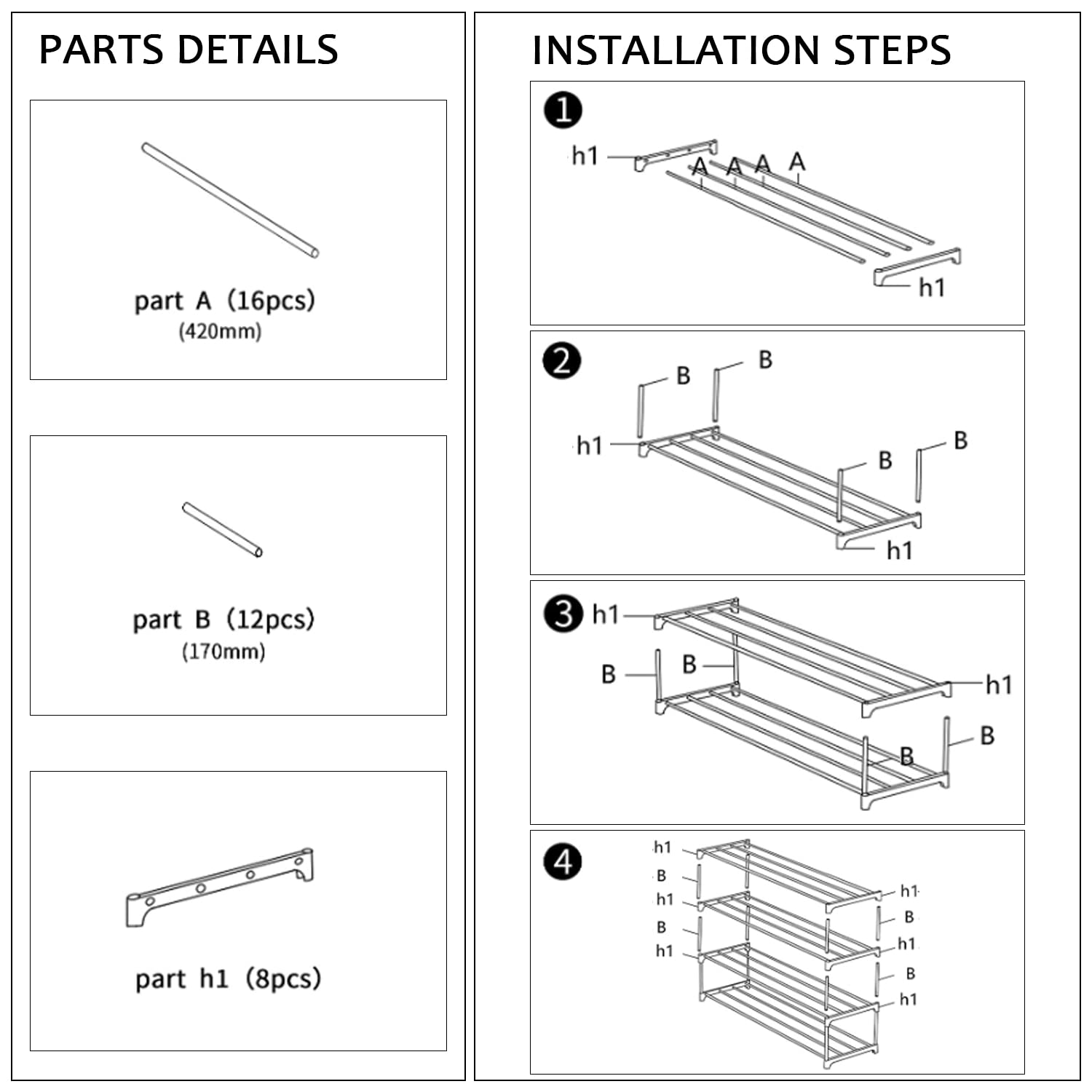 PARTS DETAILS

part A (16pcs)
(420mm)

part B (12pcs)
(170mm)

part h1 (8pcs)

INSTALLATION STEPS

1
h1
A A A A
h1

2
B B
h1
B B
h1

3
h1
B B
h1
B
B

4
h1
B
h1
B
h1
h1
B
h1
B
h1