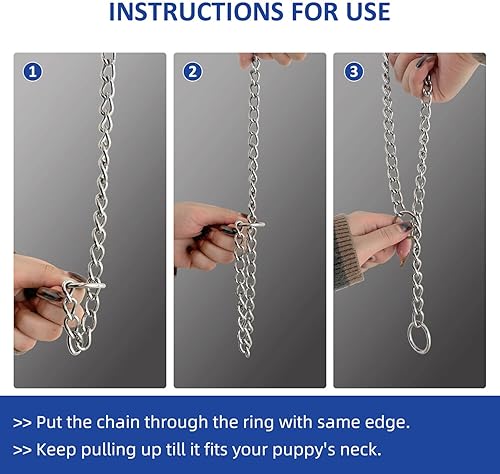 INSTRUCTIONS FOR USE

1

2

3

>> Put the chain through the ring with same edge.

>> Keep pulling up till it fits your puppy's neck.