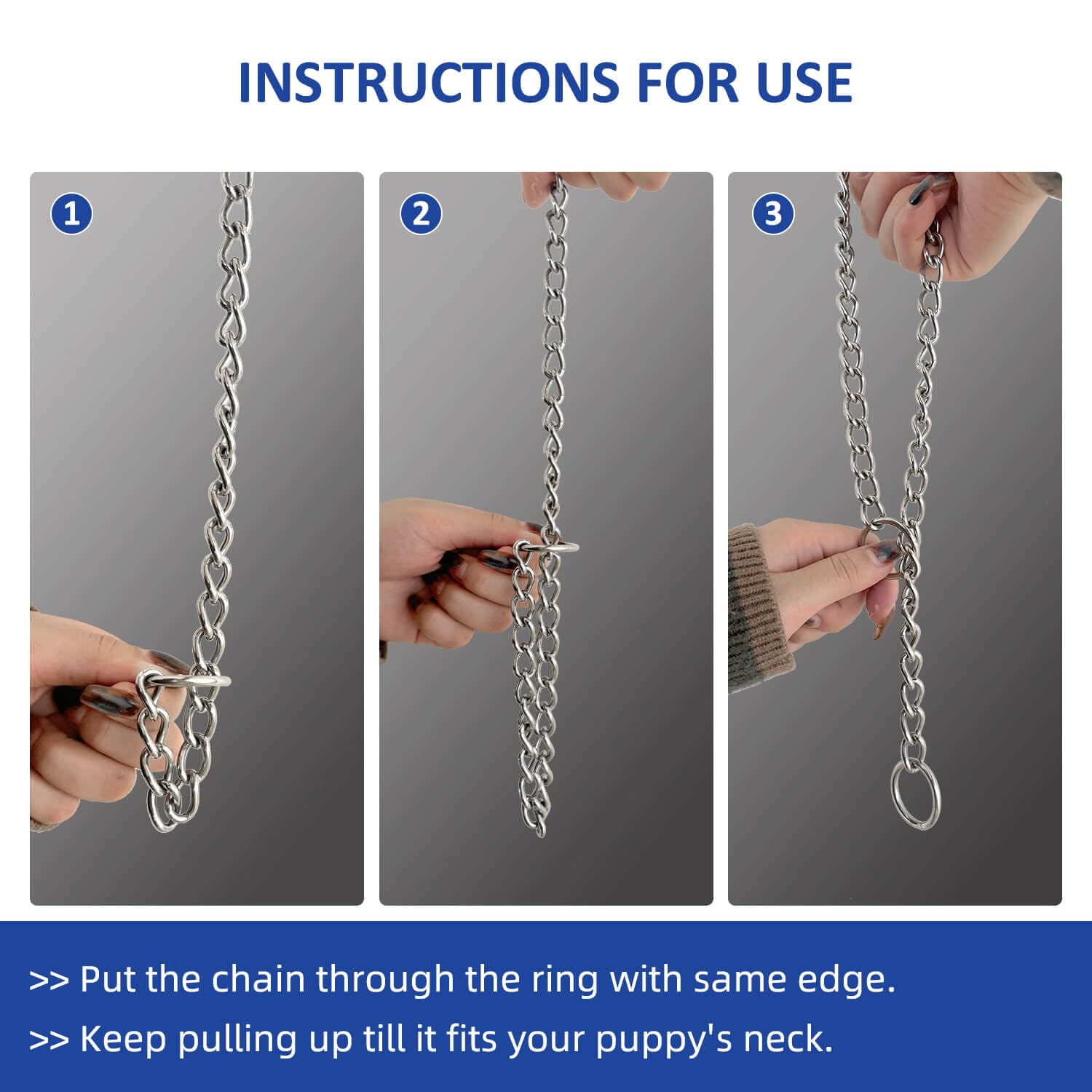 INSTRUCTIONS FOR USE

1

2

3

>> Put the chain through the ring with same edge.

>> Keep pulling up till it fits your puppy's neck.