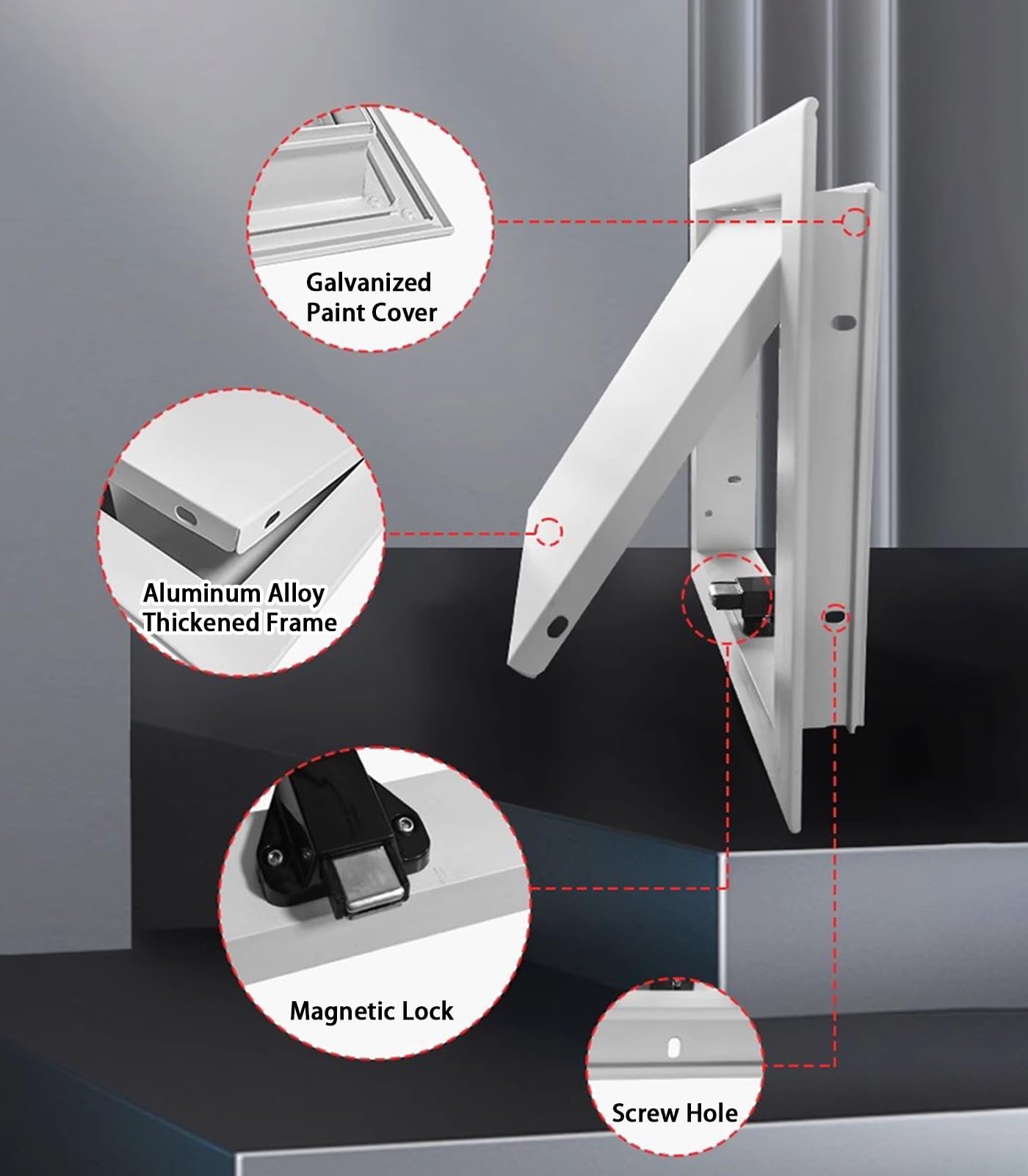 Galvanized Paint Cover

Aluminum Alloy Thickened Frame

Magnetic Lock

Screw Hole