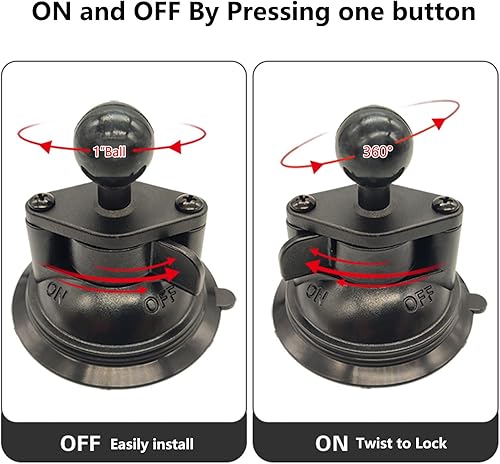 ON and OFF By Pressing one button

1"Ball

ON

OFF

OFF Easily install

360°

ON

OFF

ON Twist to Lock