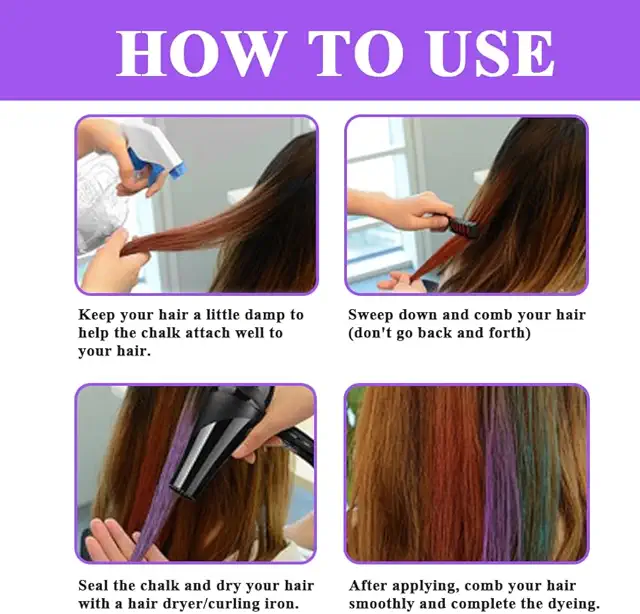 HOW TO USE

Keep your hair a little damp to help the chalk attach well to your hair.

Sweep down and comb your hair (don't go back and forth)

Seal the chalk and dry your hair with a hair dryer/curling iron.

After applying, comb your hair smoothly and complete the dyeing.