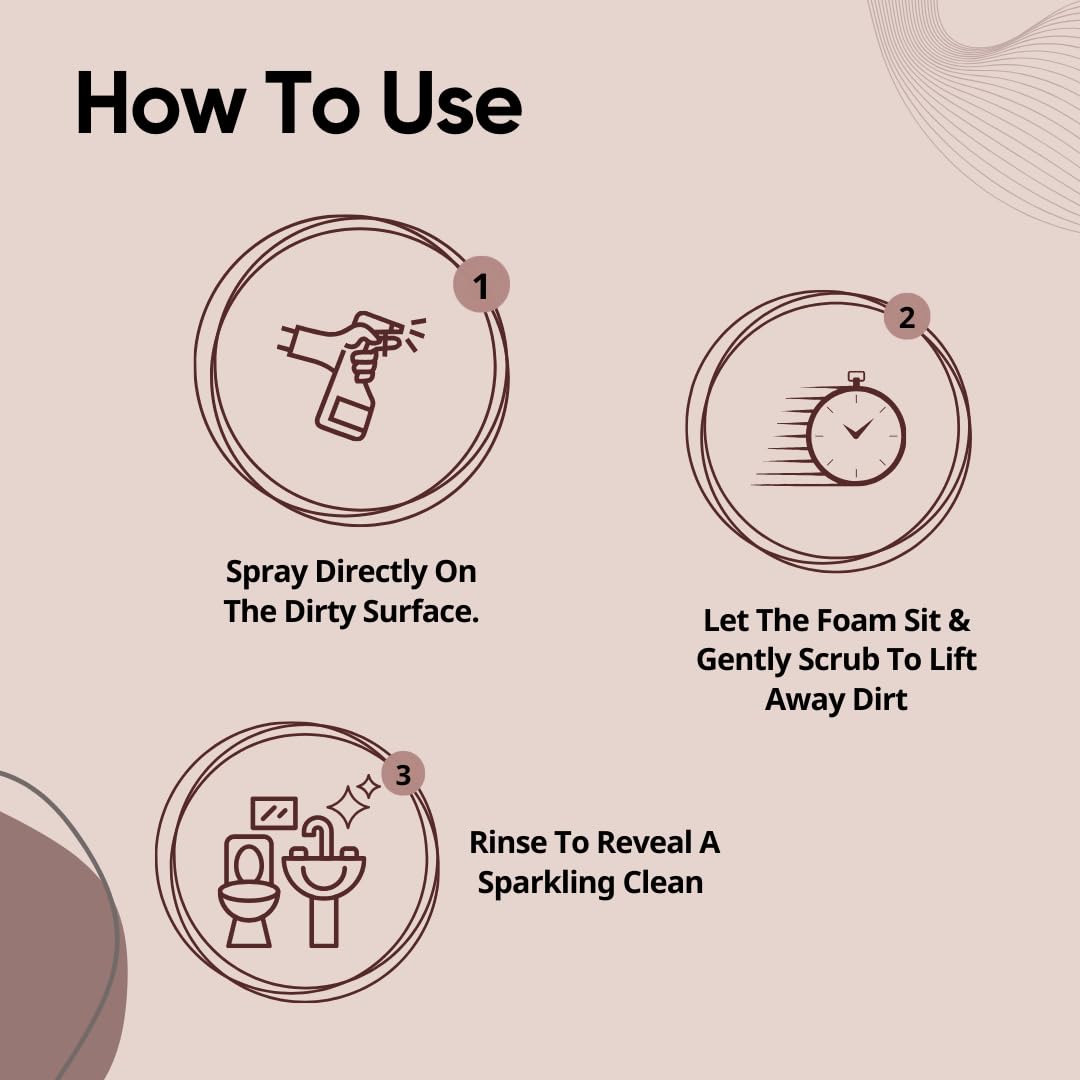 How To Use

1

Spray Directly On The Dirty Surface.

2

Let The Foam Sit & Gently Scrub To Lift Away Dirt

3

Rinse To Reveal A Sparkling Clean