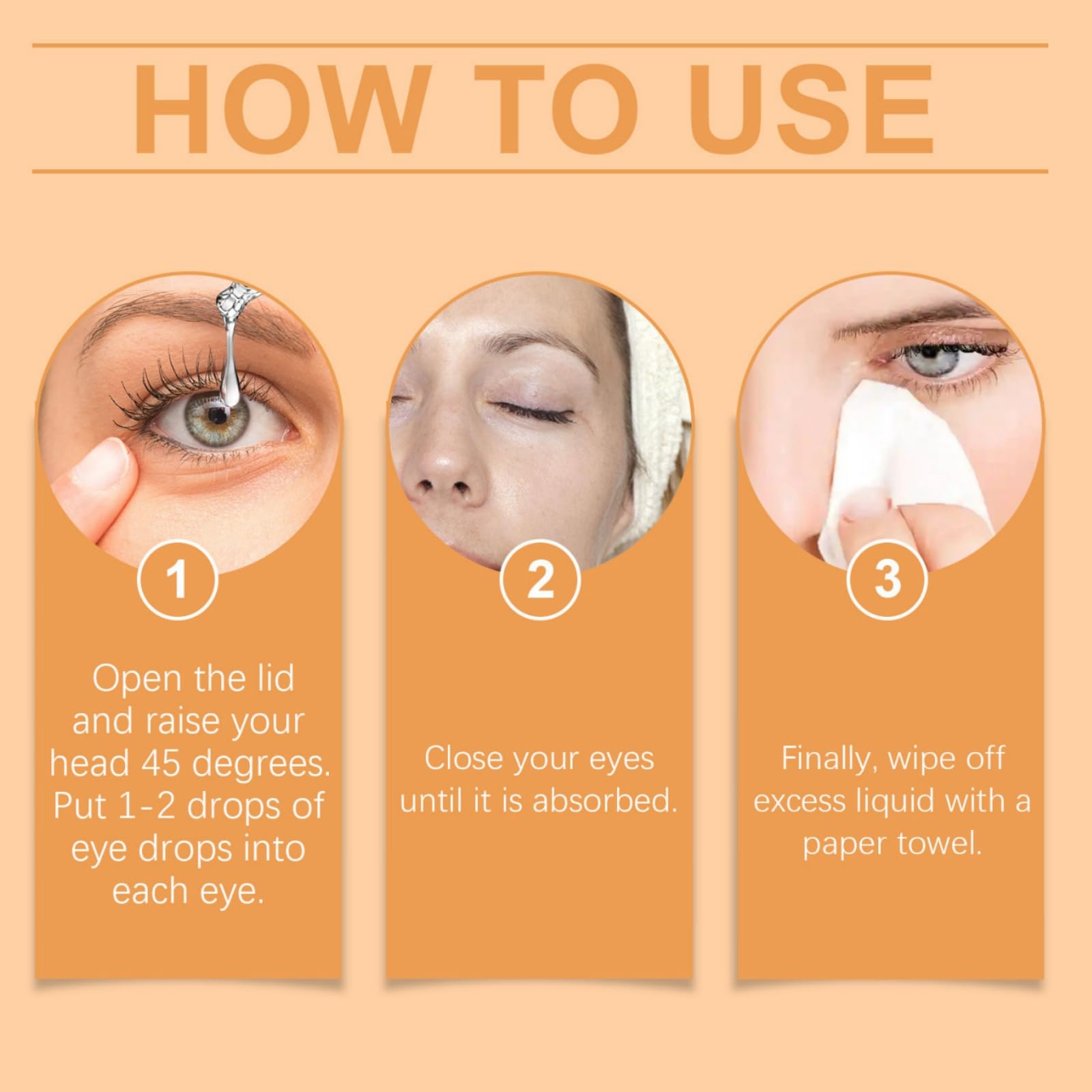 HOW TO USE

1

Open the lid and raise your head 45 degrees. Put 1-2 drops of eye drops into each eye.

2

Close your eyes until it is absorbed.

3

Finally, wipe off excess liquid with a paper towel.