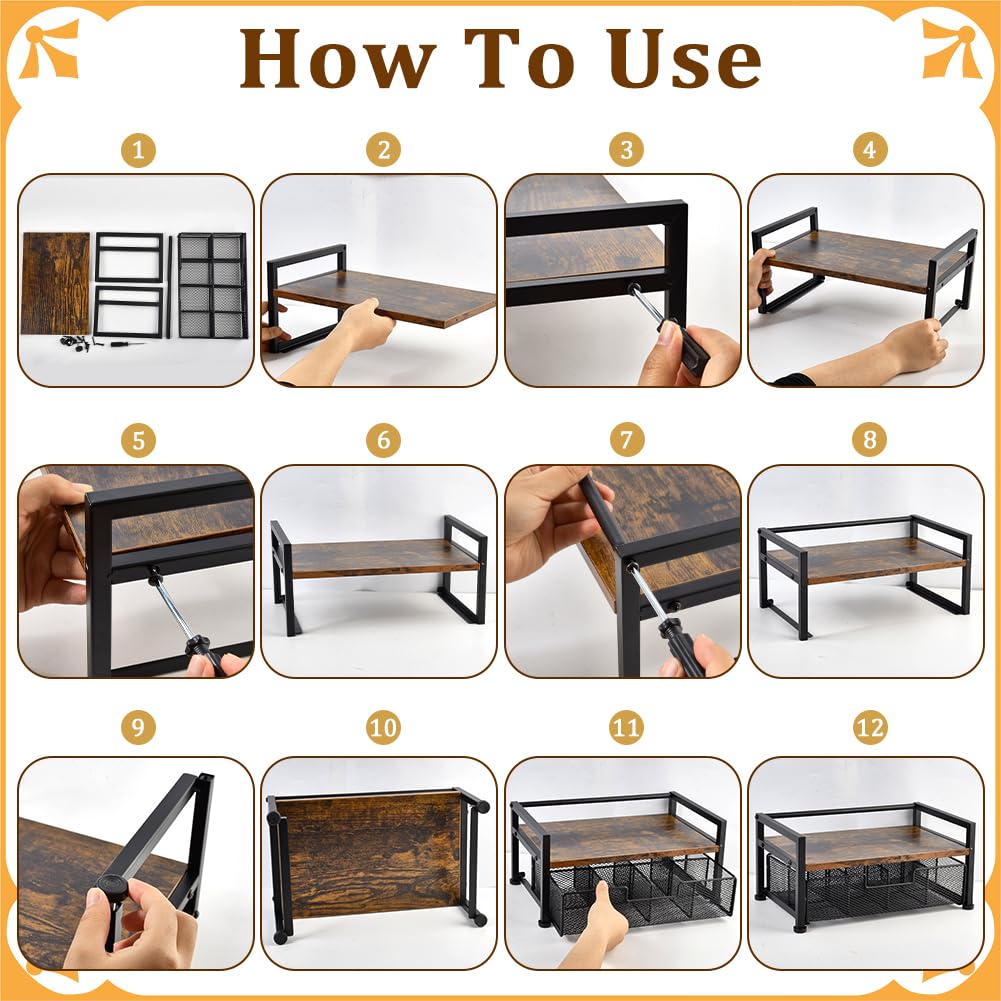 How To Use

1

2

3

4

5

6

7

8

9

10

11

12