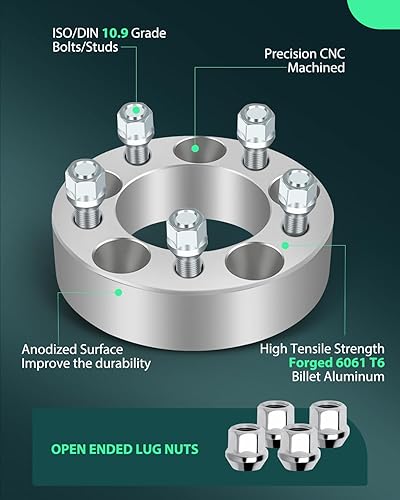 ISO/DIN 10.9 Grade Bolts/Studs

Precision CNC Machined

Anodized Surface Improve the durability

High Tensile Strength Forged 6061 T6 Billet Aluminum

OPEN ENDED LUG NUTS