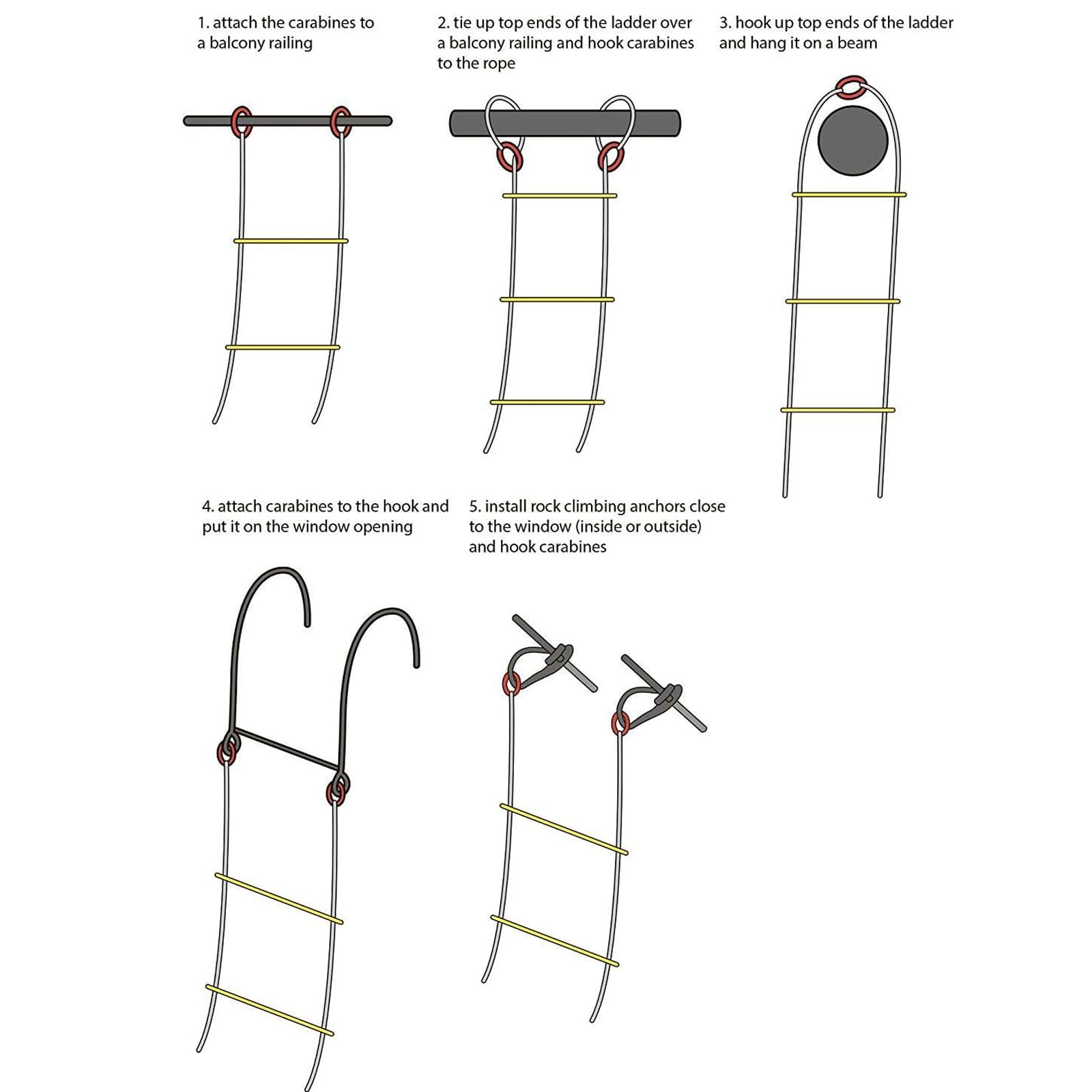 1. attach the carabines to a balcony railing

2. tie up top ends of the ladder over a balcony railing and hook carabines to the rope

3. hook up top ends of the ladder and hang it on a beam

4. attach carabines to the hook and put it on the window opening

5. install rock climbing anchors close to the window (inside or outside) and hook carabines