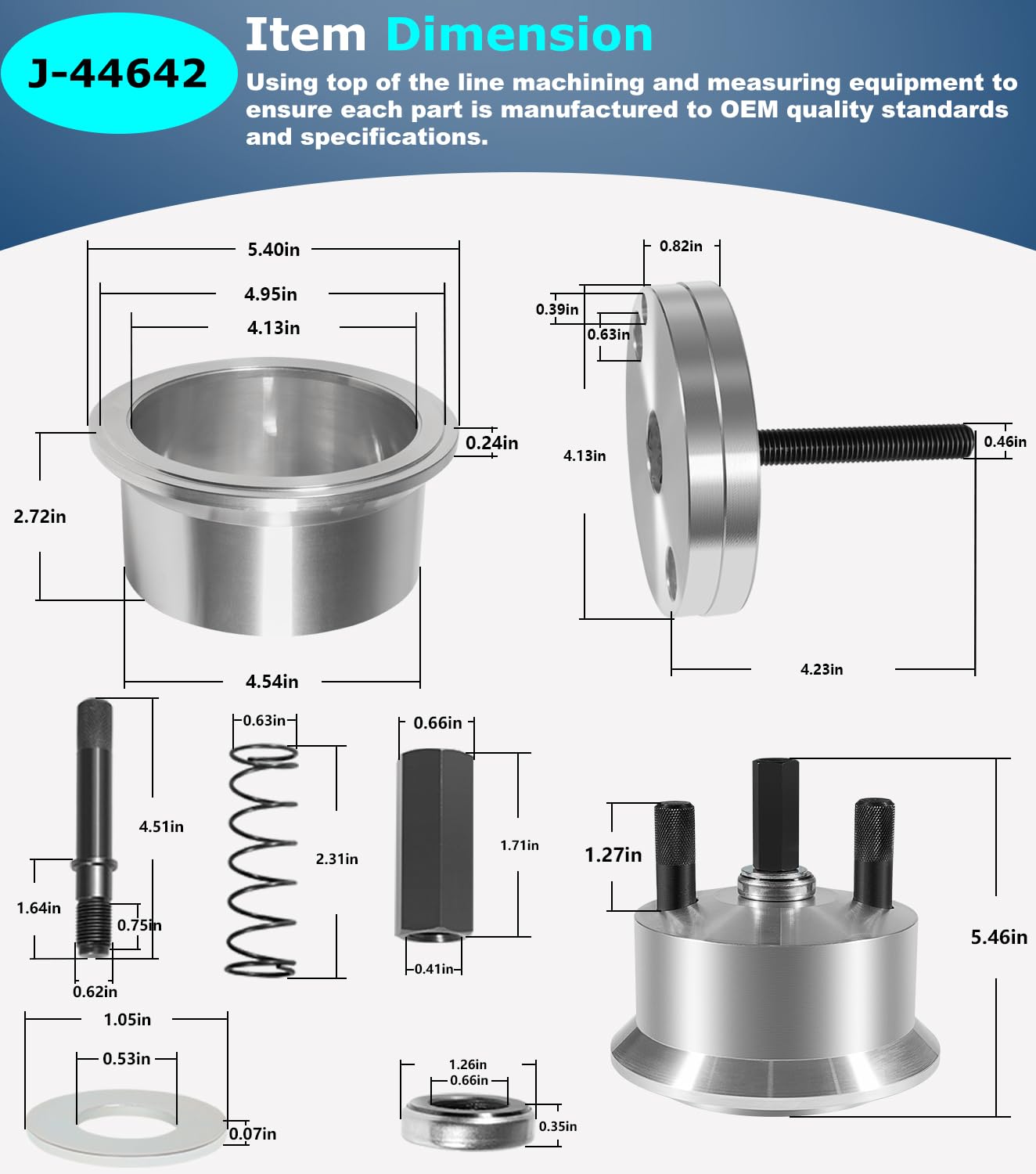 J-44642

Item Dimension

Using top of the line machining and measuring equipment to ensure each part is manufactured to OEM quality standards and specifications.

5.40in
4.95in
4.13in
0.24in
2.72in
4.54in

0.82in
0.39in
0.63in
4.13in
0.46in
4.23in

4.51in
1.64in
0.75in
0.62in

0.63in
2.31in

0.66in
1.71in
0.41in

1.27in
5.46in

1.05in
0.53in
0.07in

1.26in
0.66in
0.35in