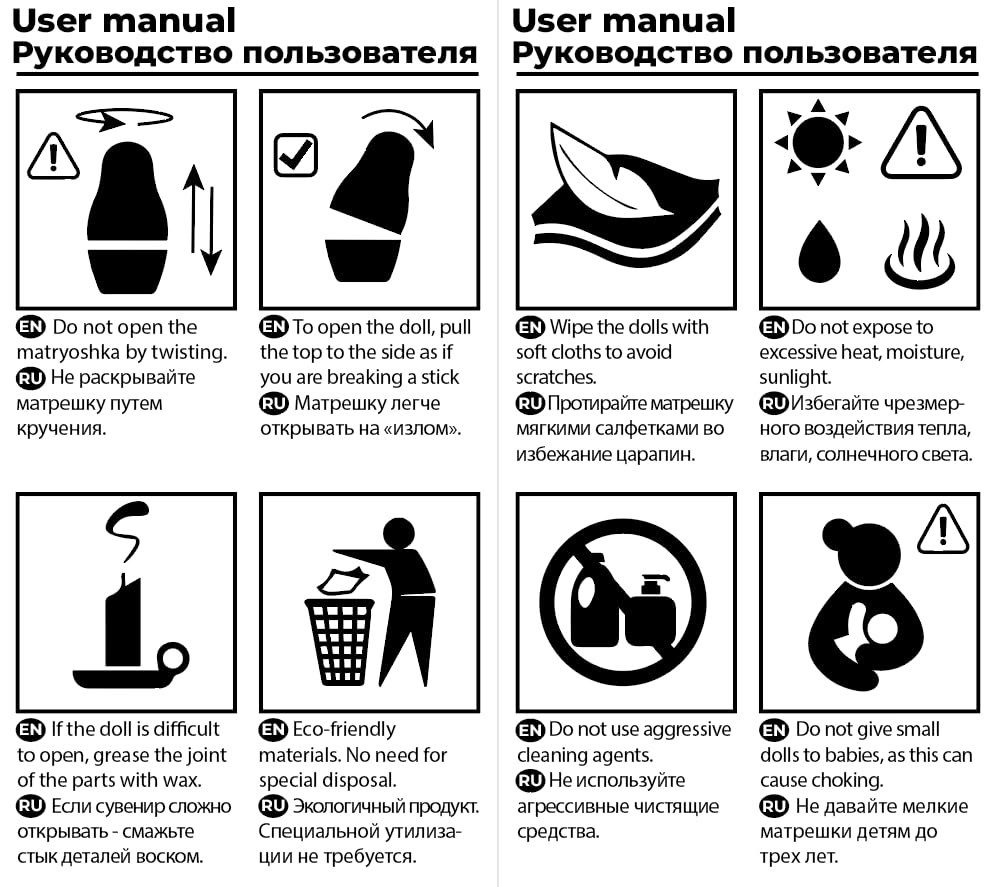 User manual
Руководство пользователя

EN Do not open the matryoshka by twisting.
RU Не раскрывайте матрешку путем кручения.

EN To open the doll, pull the top to the side as if you are breaking a stick
RU Матрешку легче открывать на «излом».

EN If the doll is difficult to open, grease the joint of the parts with wax.
RU Если сувенир сложно открывать - смажьте стык деталей воском.

EN Eco-friendly materials. No need for special disposal.
RU Экологичный продукт. Специальной утилизации не требуется.

User manual
Руководство пользователя

EN Wipe the dolls with soft cloths to avoid scratches.
RU Протирайте матрешку мягкими салфетками во избежание царапин.

EN Do not expose to excessive heat, moisture, sunlight.
RU Избегайте чрезмерного воздействия тепла, влаги, солнечного света.

EN Do not use aggressive cleaning agents.
RU Не используйте агрессивные чистящие средства.

EN Do not give small dolls to babies, as this can cause choking.
RU Не давайте мелкие матрешки детям до трех лет.