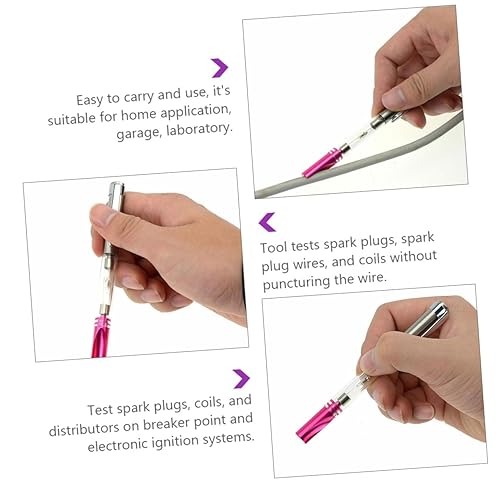 Easy to carry and use, it's suitable for home application, garage, laboratory.

Tool tests spark plugs, spark plug wires, and coils without puncturing the wire.

Test spark plugs, coils, and distributors on breaker point and electronic ignition systems.