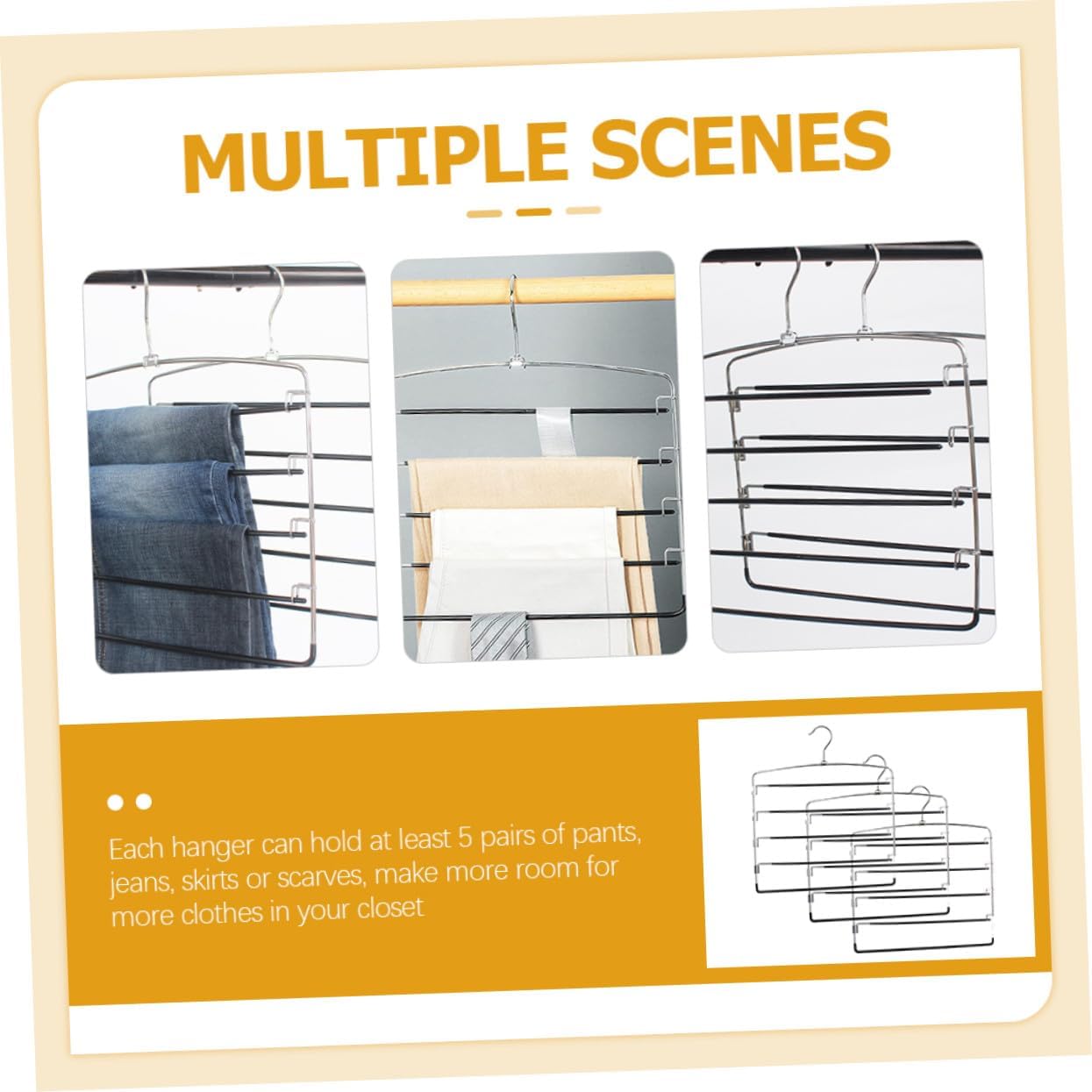 MULTIPLE SCENES

Each hanger can hold at least 5 pairs of pants, jeans, skirts or scarves, make more room for more clothes in your closet