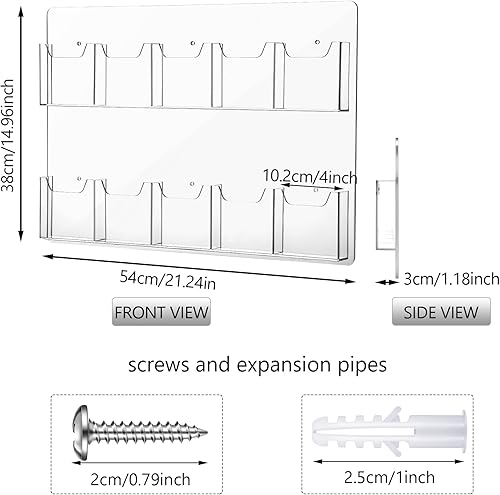 38cm/14.96inch

10.2cm/4inch

54cm/21.24in

3cm/1.18inch

FRONT VIEW

SIDE VIEW

screws and expansion pipes

2cm/0.79inch

2.5cm/1inch