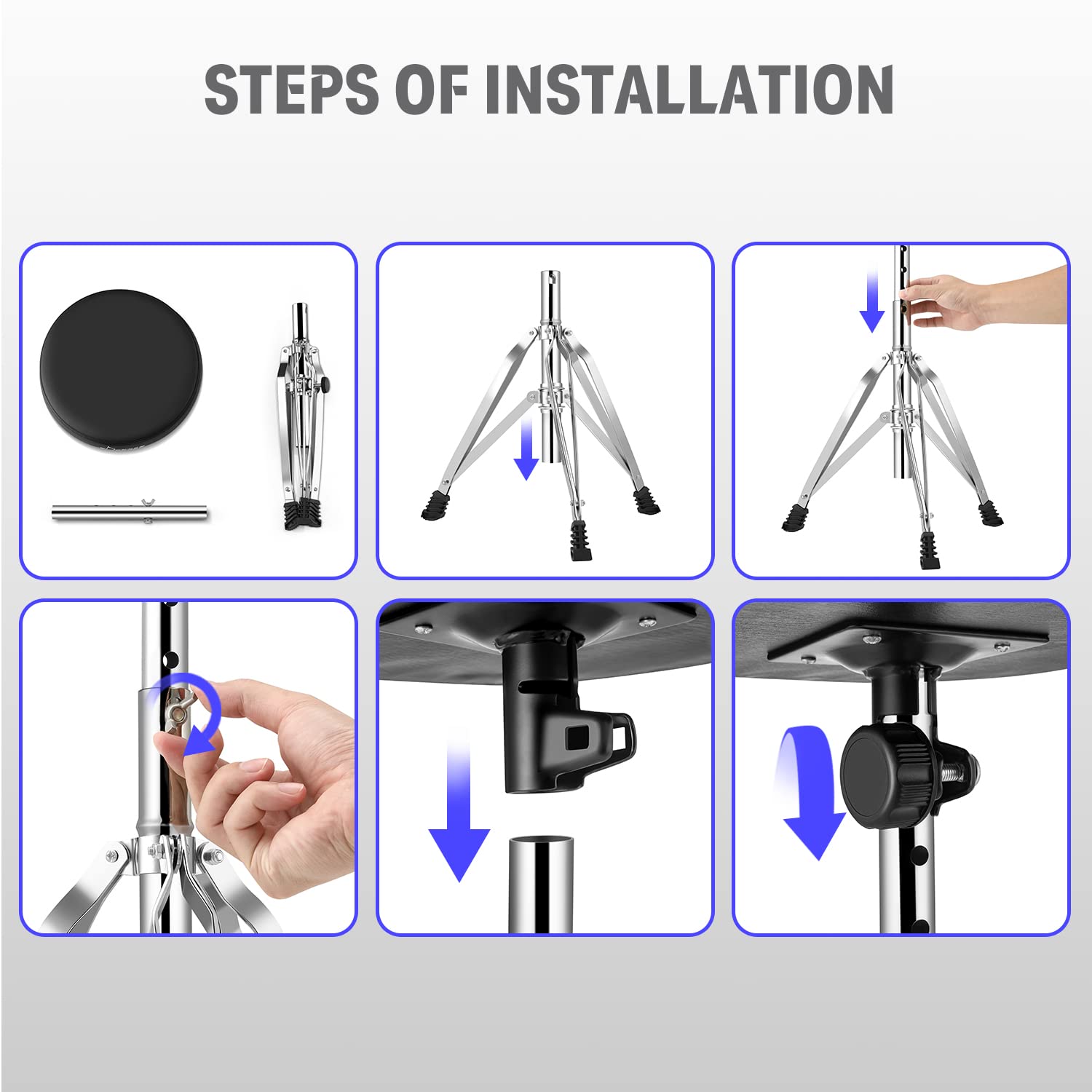 STEPS OF INSTALLATION