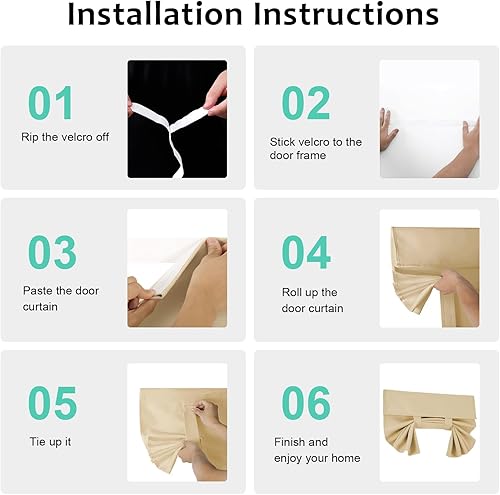 Installation Instructions

01

Rip the velcro off

02

Stick velcro to the door frame

03

Paste the door curtain

04

Roll up the door curtain

05

Tie up it

06

Finish and enjoy your home