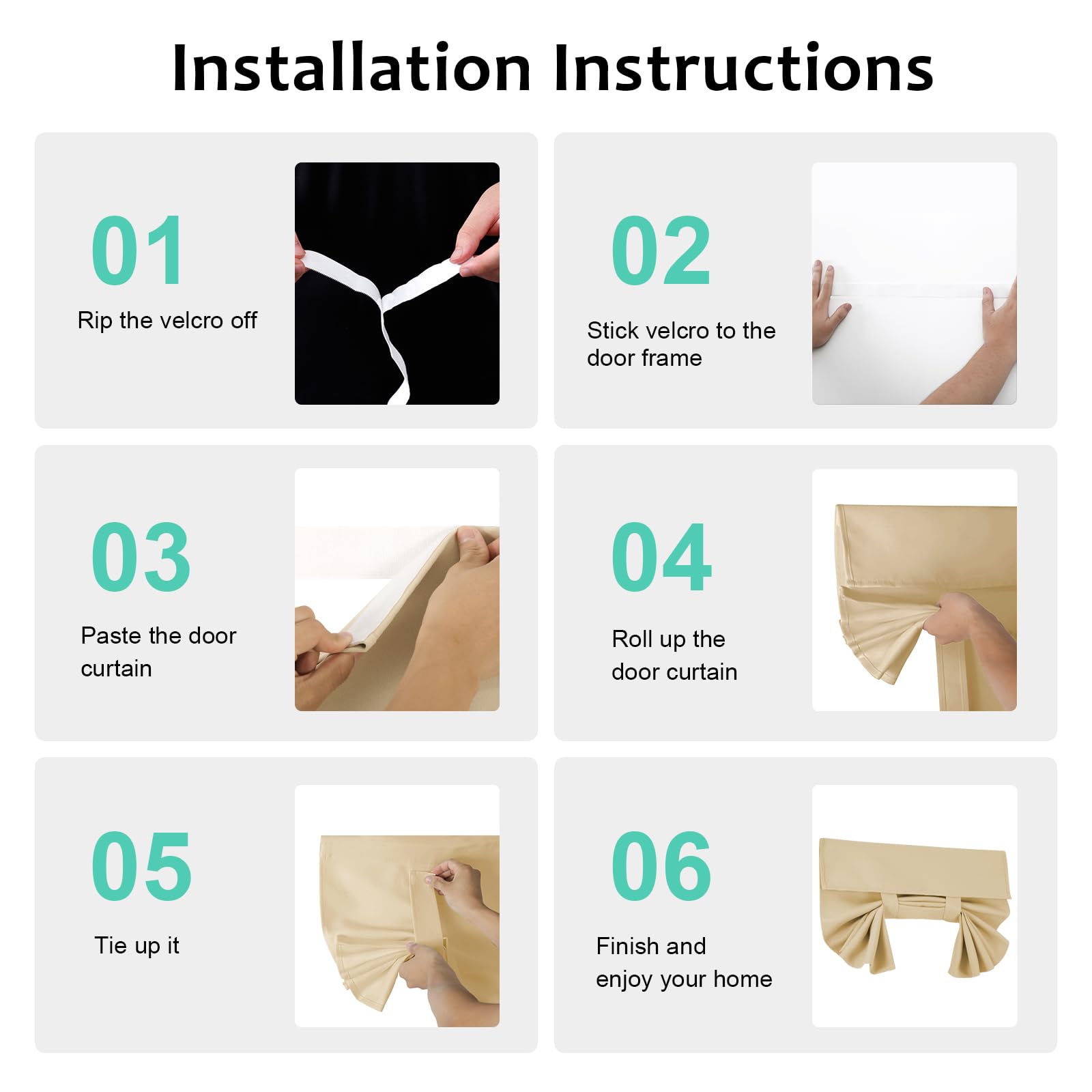 Installation Instructions

01
Rip the velcro off

02
Stick velcro to the door frame

03
Paste the door curtain

04
Roll up the door curtain

05
Tie up it

06
Finish and enjoy your home