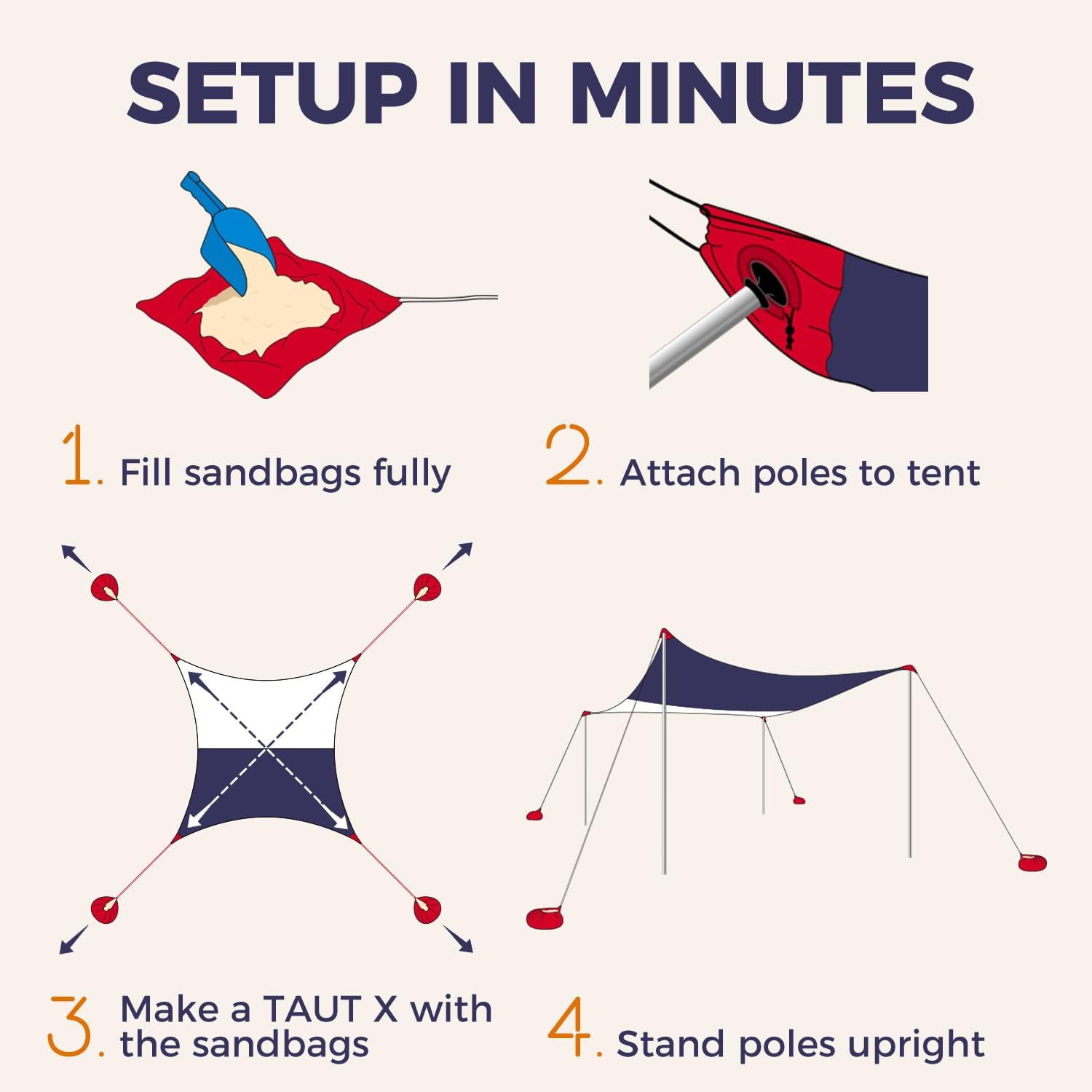 SETUP IN MINUTES

1. Fill sandbags fully

2. Attach poles to tent

3. Make a TAUT X with the sandbags

4. Stand poles upright