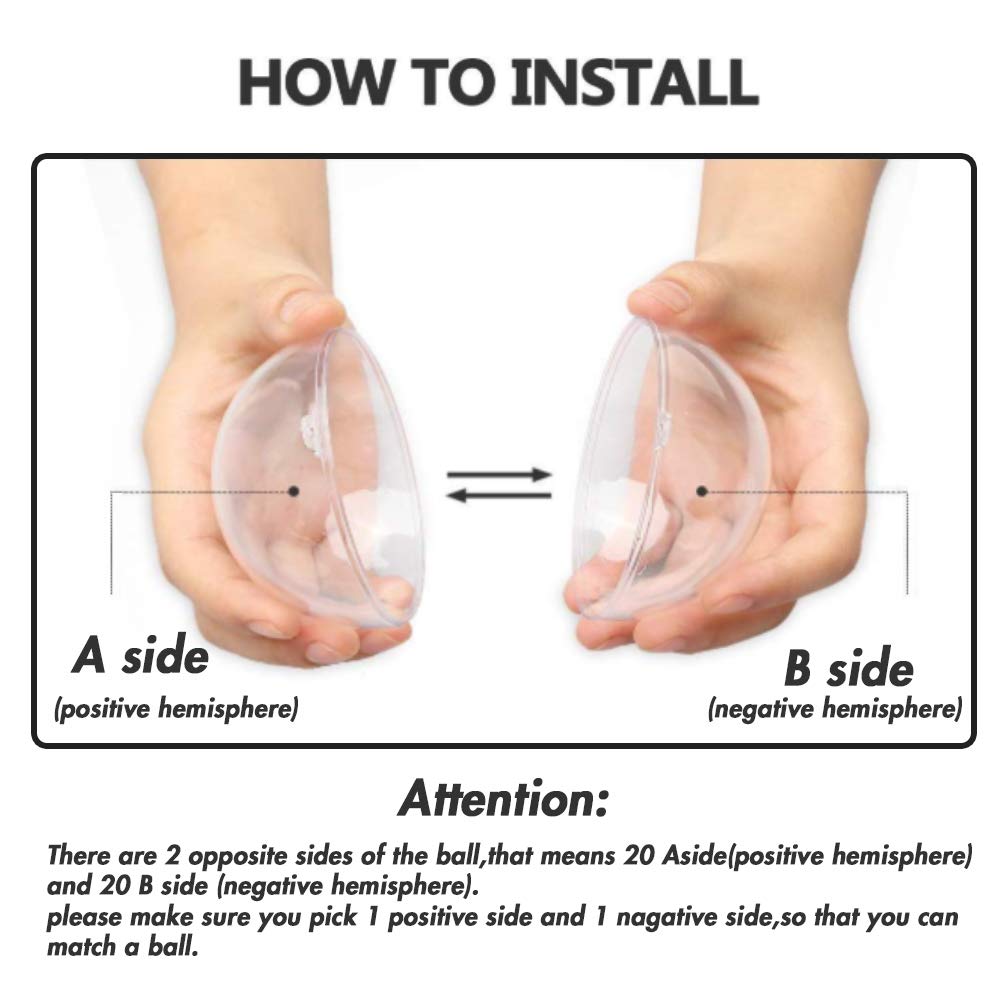 HOW TO INSTALL

A side
(positive hemisphere)

B side
(negative hemisphere)

Attention:

There are 2 opposite sides of the ball,that means 20 Aside(positive hemisphere) and 20 B side (negative hemisphere).
please make sure you pick 1 positive side and 1 nagative side,so that you can match a ball.